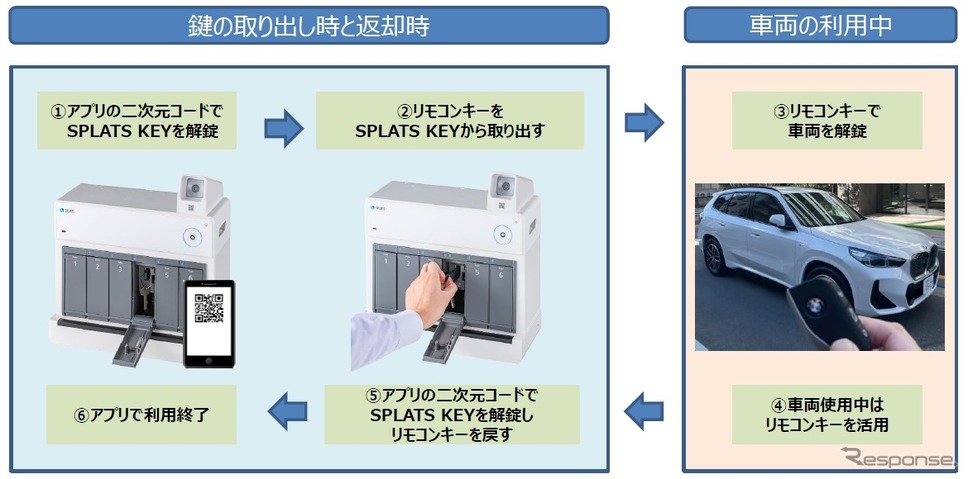 鍵の取り出し時と返却時

車両の利用中

①アプリの二次元コードで SPLATS KEYを解錠

②リモコンキーを SPLATS KEYから取り出す

③リモコンキーで 車両を解錠

1 2 3 5 6

1 2 5 6

④車両使用中は リモコンキーを活用

⑤アプリの二次元コードで SPLATS KEYを解錠し リモコンキーを戻す

⑥アプリで利用終了

Response.