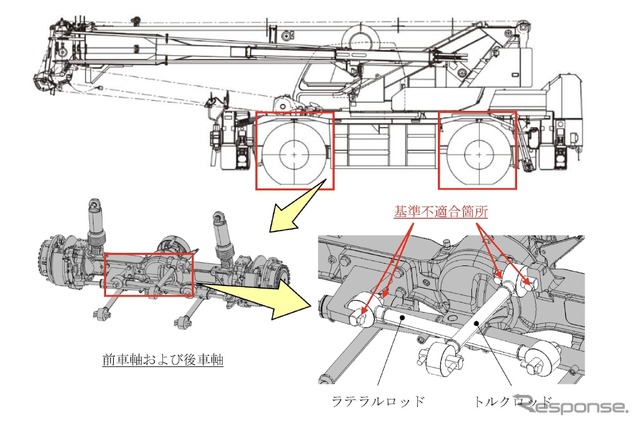 基準不適合箇所

前車軸および後車軸

ラテラルロッド

トルクロッド

Response.