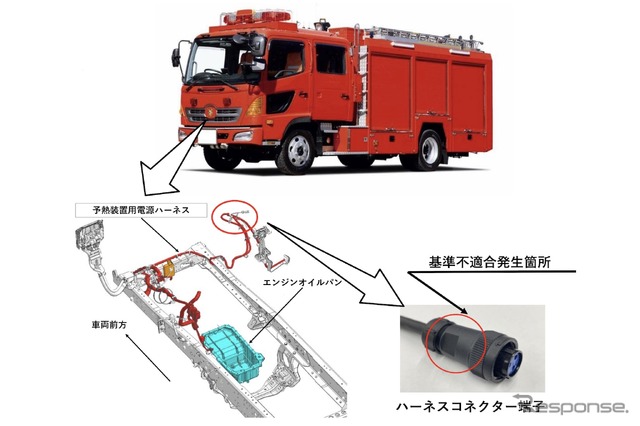 予熱装置用電源ハーネス

エンジンオイルパン

車両前方

基準不適合発生箇所

ハーネスコネクター端子

Response.