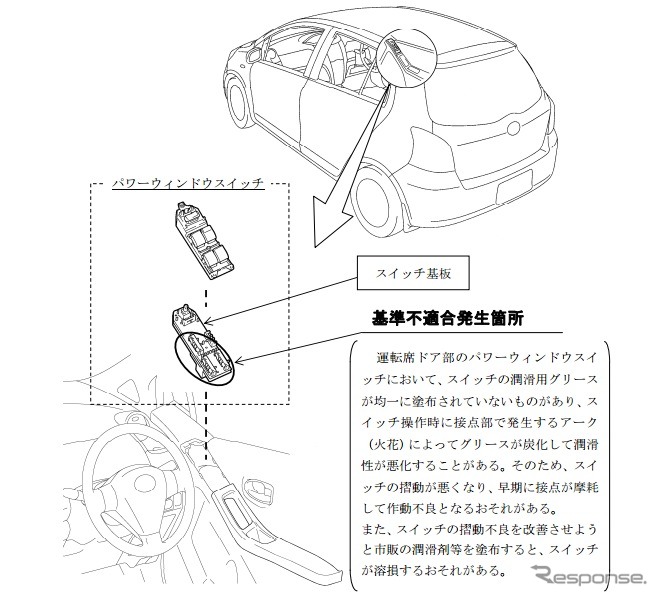 パワーウィンドウスイッチ

スイッチ基板

基準不適合発生箇所

運転席ドア部のパワーウィンドウスイッチにおいて、スイッチの潤滑用グリースが均一に塗布されていないものがあり、スイッチ操作時に接点部で発生するアーク（火花）によってグリースが炭化して潤滑性が悪化することがある。そのため、スイッチの摺動が悪くなり、早期に接点が摩耗して作動不良となるおそれがある。
また、スイッチの摺動不良を改善させようと市販の潤滑剤等を塗布すると、スイッチが溶損するおそれがある。

Response.