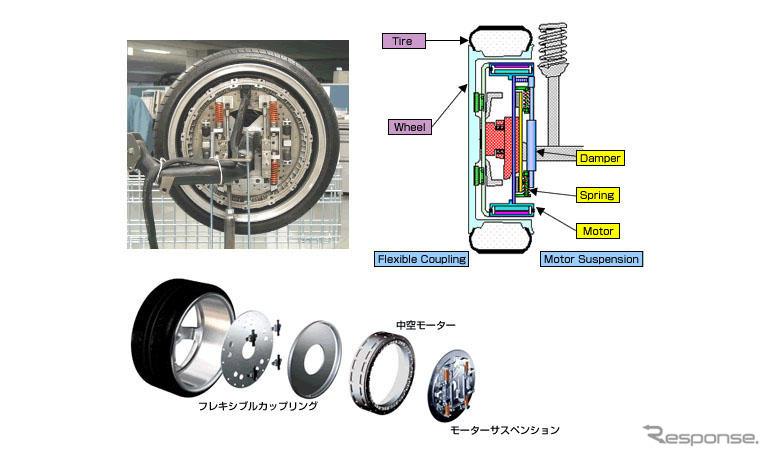 Tire

Wheel

Damper

Spring

Motor

Flexible Coupling

Motor Suspension

中空モーター

フレキシブルカップリング

モーターサスペンション

Response.