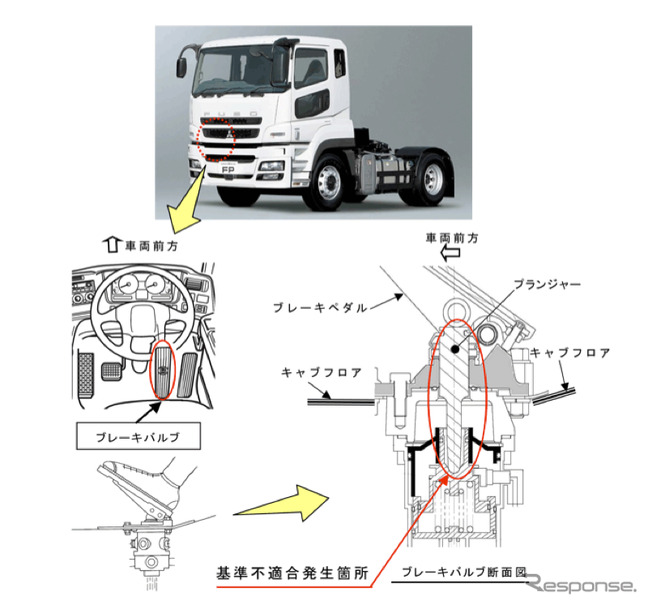 FUSO

FP

車両前方

ブレーキバルブ

車両前方

プランジャー

ブレーキペダル

キャブフロア

キャブフロア

基準不適合発生箇所

ブレーキバルブ断面図

Response.