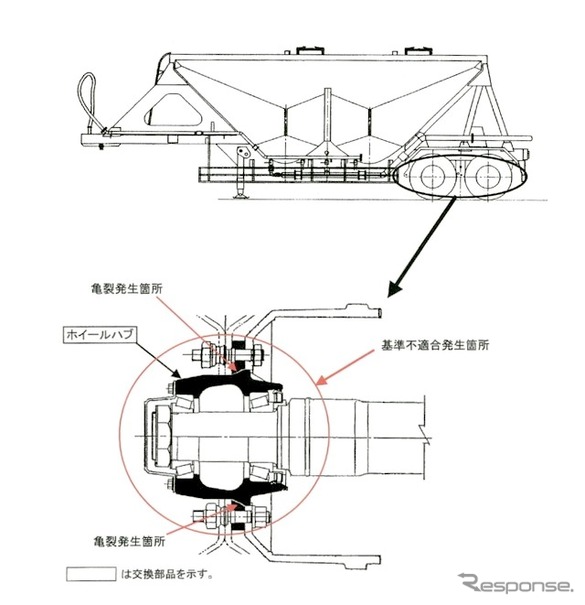 亀裂発生箇所

ホイールハブ

基準不適合発生箇所

亀裂発生箇所

は交換部品を示す。

Response.