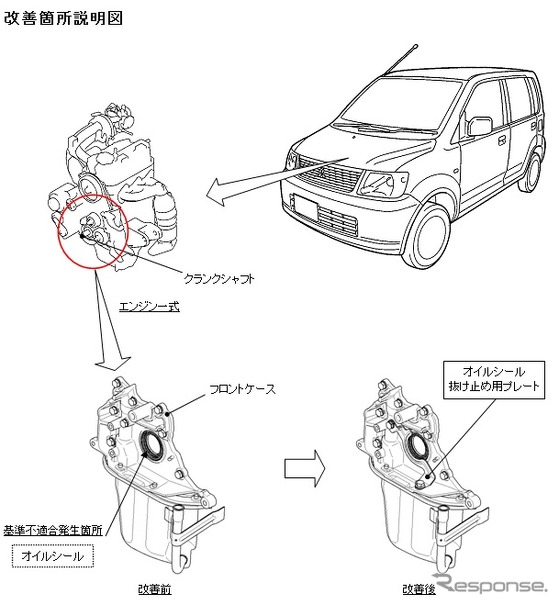 改善箇所説明図

クランクシャフト

エンジン一式

フロントケース

オイルシール
抜け止め用プレート

基準不適合発生箇所

オイルシール

改善前

改善後

Response.