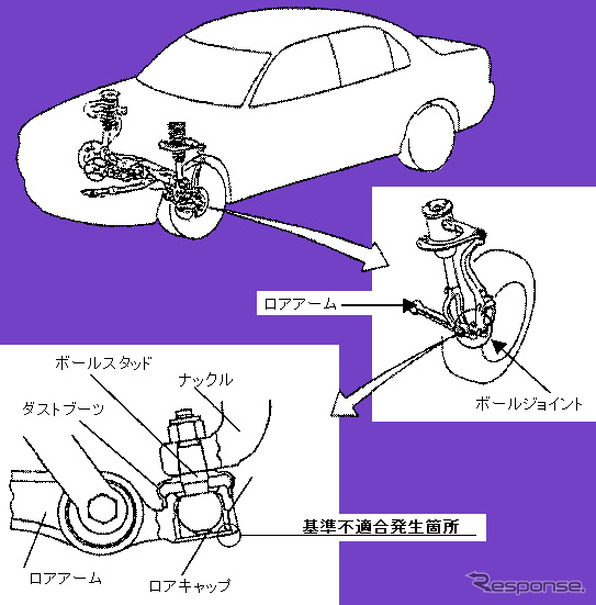 ロアアーム

ボールジョイント

ボールスタッド

ナックル

ダストブーツ

基準不適合発生箇所

ロアアーム

ロアキャップ

Response.