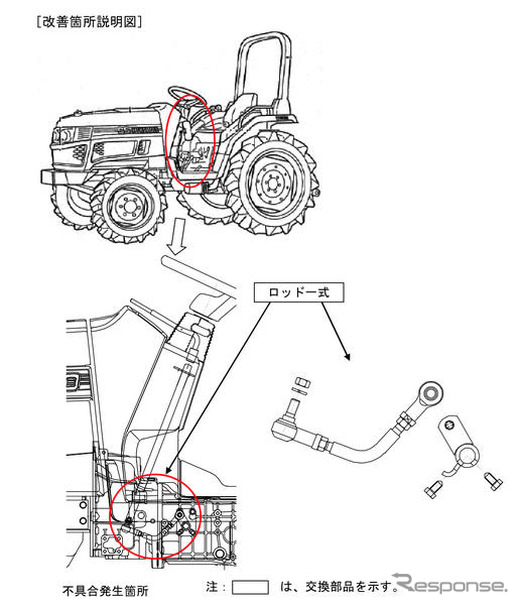 [改善箇所説明図]

ロッド一式

不具合発生箇所

注：　　は、交換部品を示す。

Response.