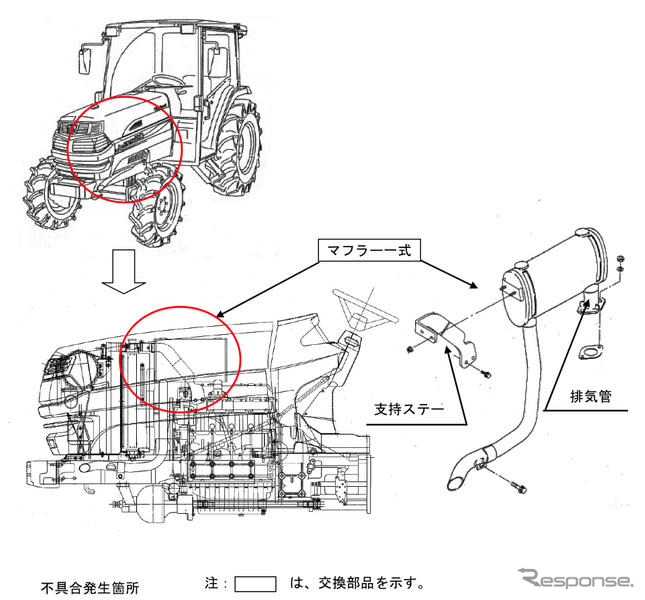 マフラー一式

支持ステー

排気管

不具合発生箇所

注：　は、交換部品を示す。

Response.