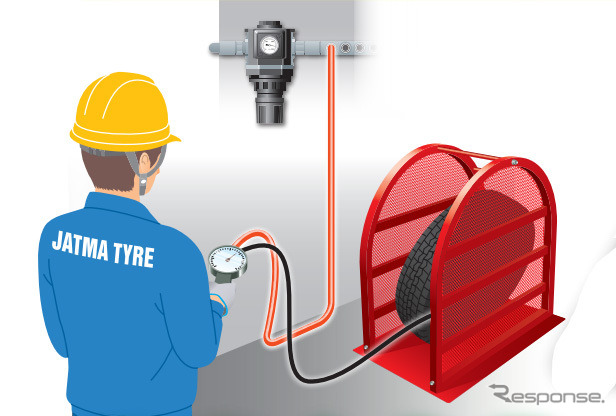 JATMA TYRE

Response.