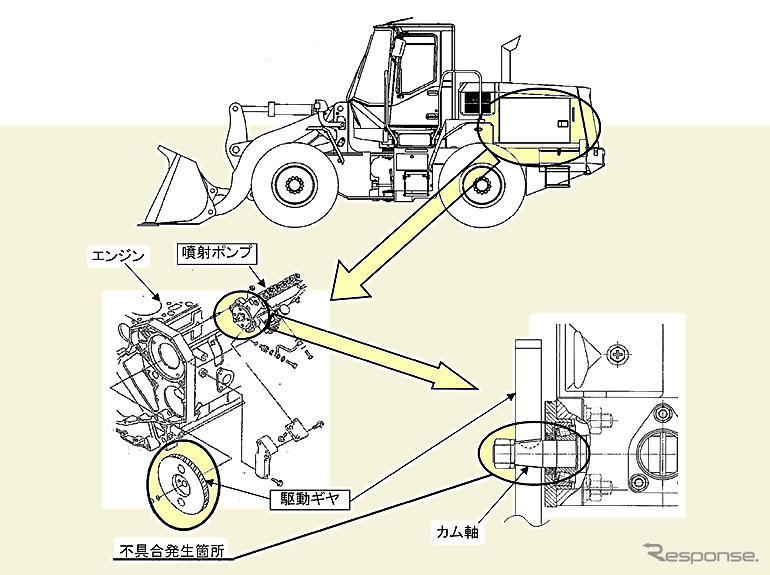 エンジン
噴射ポンプ
駆動ギヤ
カム軸
不具合発生箇所
Response.