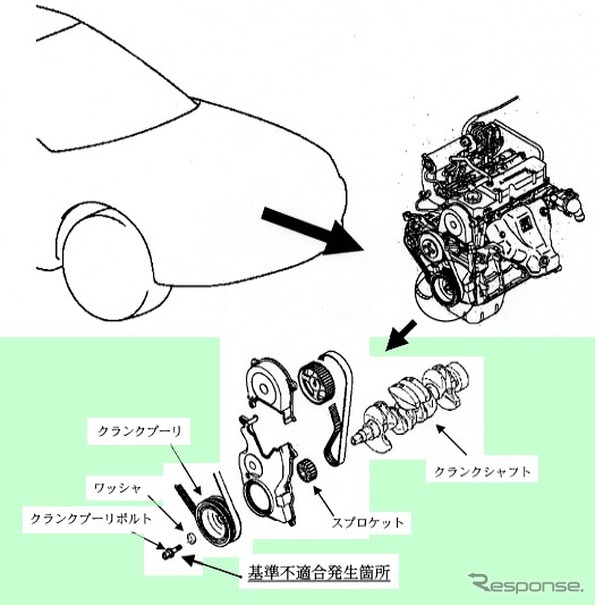 クランクプーリ

ワッシャ

クランクプーリボルト

クランクシャフト

スプロケット

基準不適合発生箇所

Response.