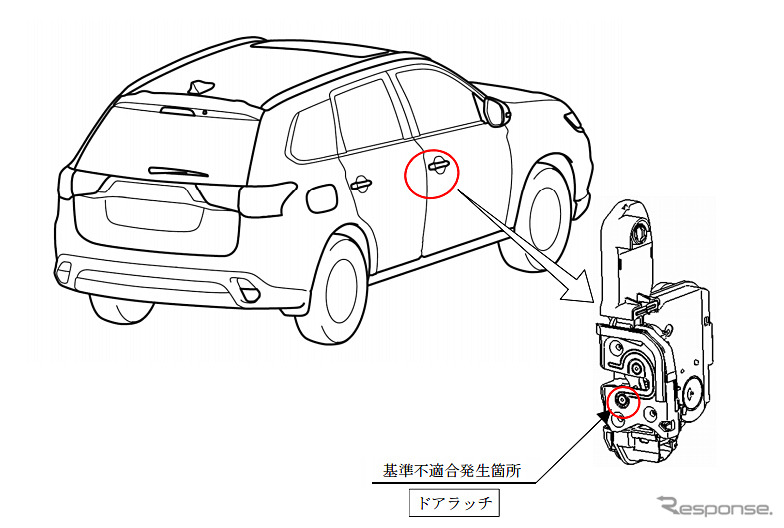 基準不適合発生箇所

ドアラッチ

Response.