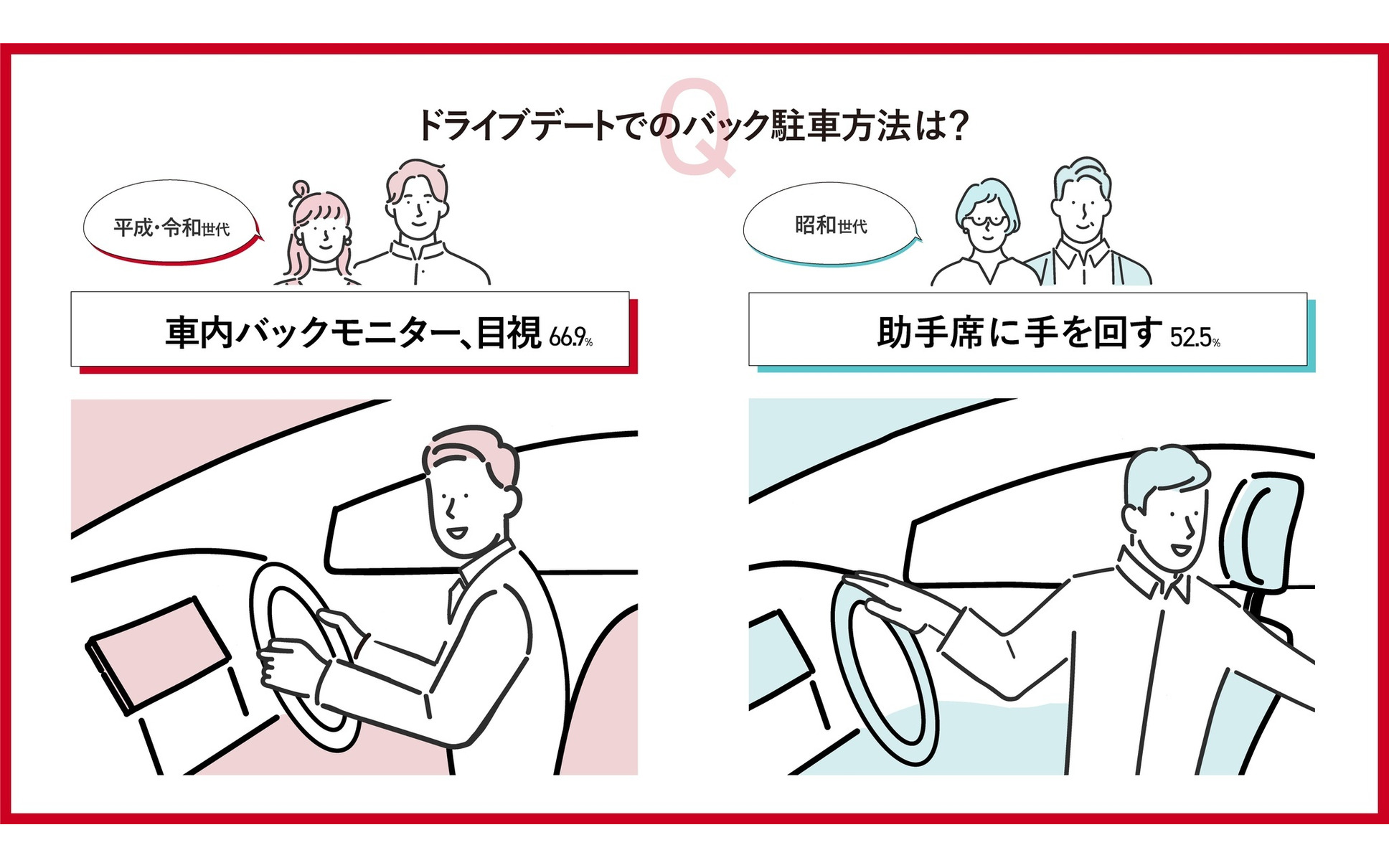 Q
ドライブデートでのバック駐車方法は?

平成・令和世代

車内バックモニター、目視 66.9%

昭和世代

助手席に手を回す 52.5%