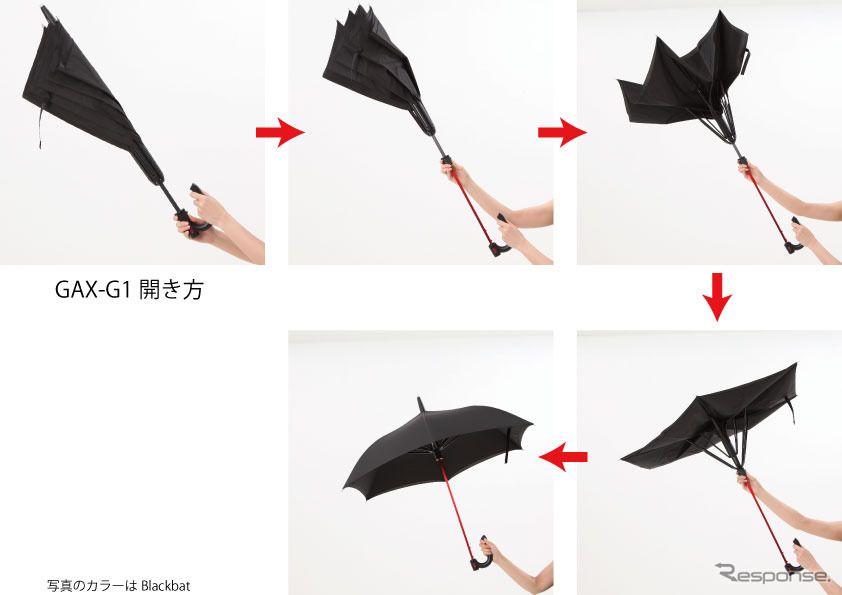 GAX-G1 開き方

写真のカラーは Blackbat

Response.