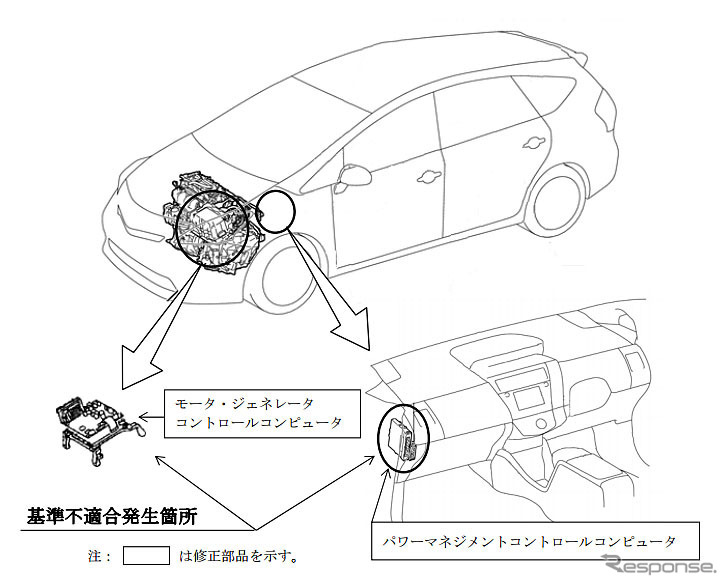 モータ・ジェネレータ
コントロールコンピュータ

基準不適合発生箇所

パワーマネジメントコントロールコンピュータ

注：　は修正部品を示す。

Response.