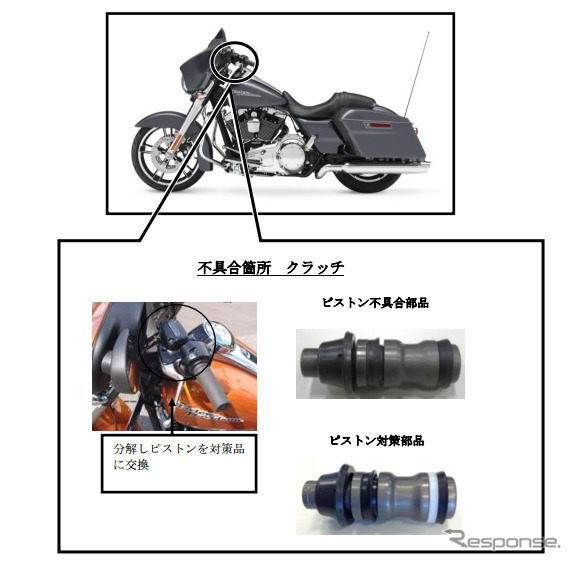 不具合箇所　クラッチ

ピストン不具合部品

分解しピストンを対策品に交換

ピストン対策部品

Response.