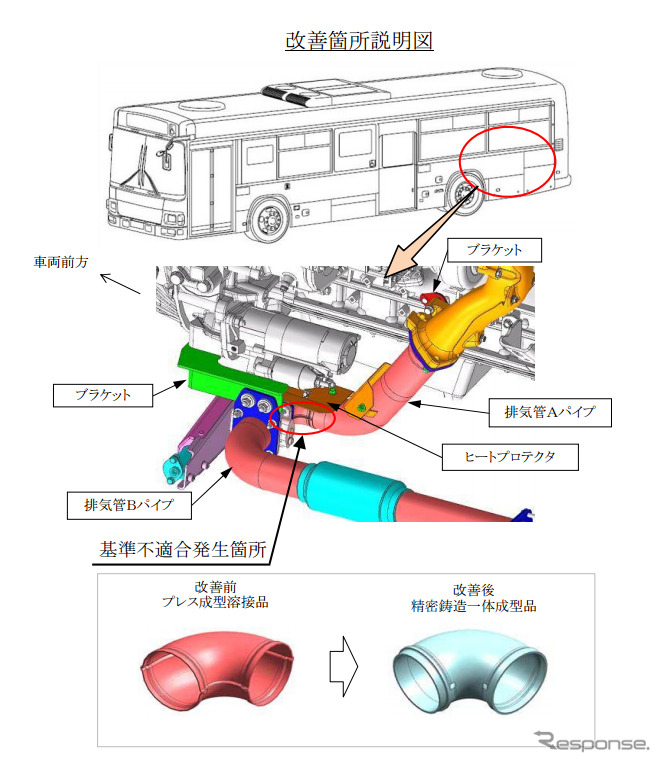 改善箇所説明図

車両前方

ブラケット

ブラケット

排気管Aパイプ

ヒートプロテクタ

排気管Bパイプ

基準不適合発生箇所

改善前
プレス成型溶接品

改善後
精密鋳造一体成型品

Response.