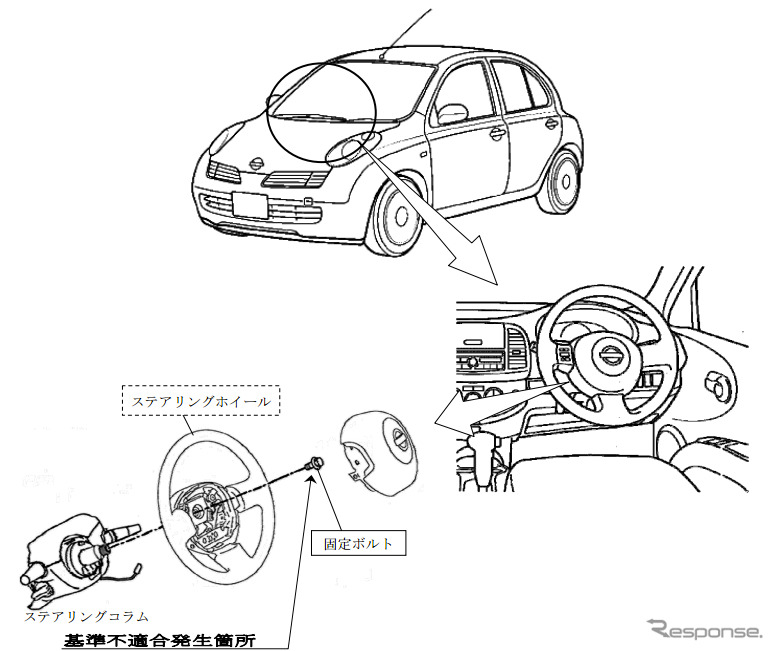 ステアリングホイール

固定ボルト

ステアリングコラム

基準不適合発生箇所

Response.