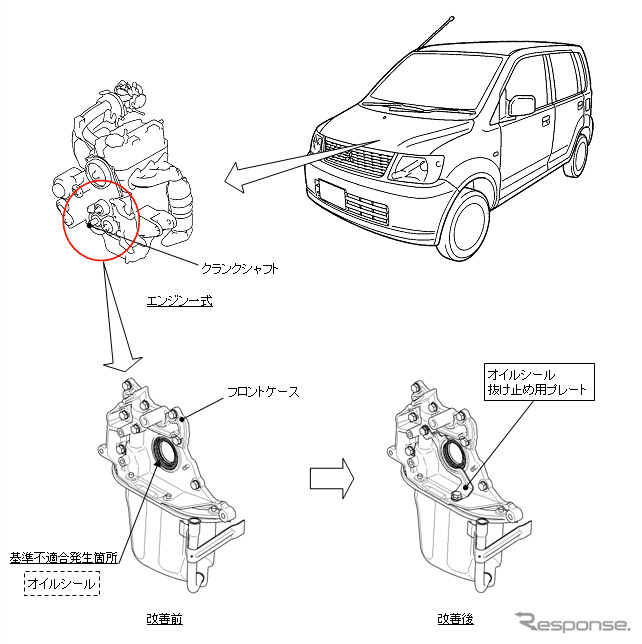 クランクシャフト

エンジン一式

フロントケース

オイルシール
抜け止め用プレート

基準不適合発生箇所

オイルシール

改善前

改善後

Response.