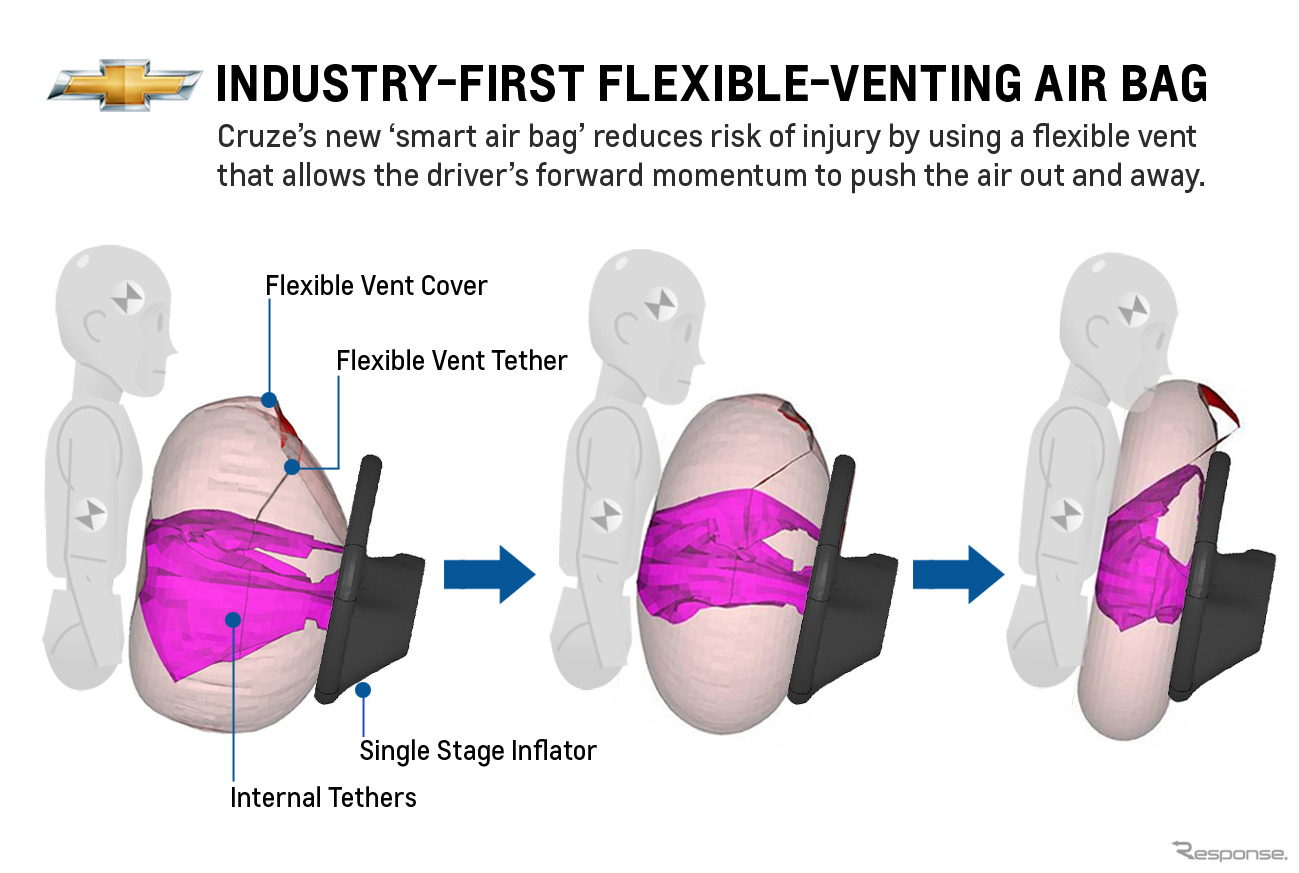 INDUSTRY-FIRST FLEXIBLE-VENTING AIR BAG

Cruze's new 'smart air bag' reduces risk of injury by using a flexible vent that allows the driver's forward momentum to push the air out and away.

Flexible Vent Cover

Flexible Vent Tether

Single Stage Inflator

Internal Tethers

Response.