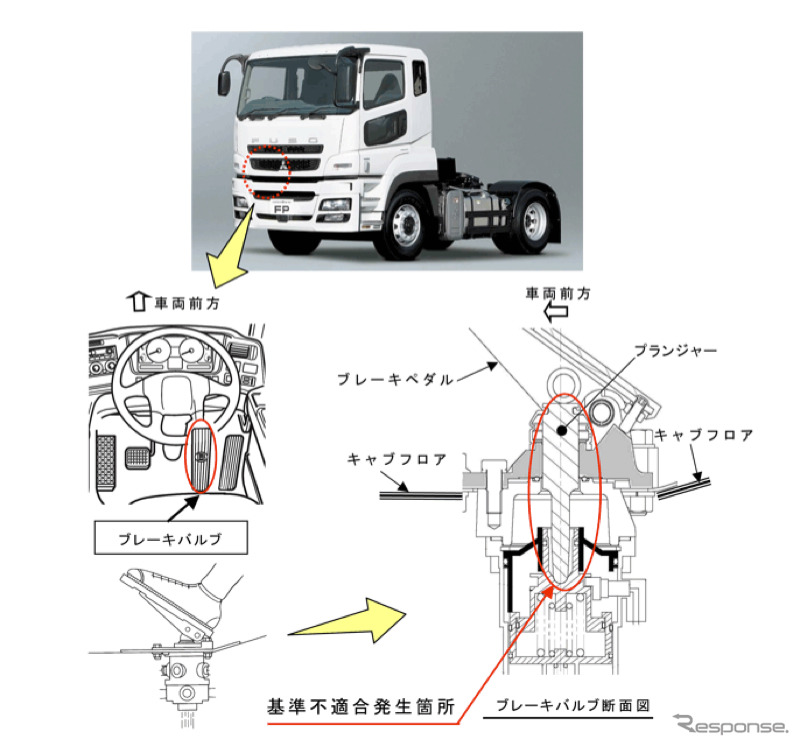 FUSO
FP

車両前方

ブレーキバルブ

車両前方

プランジャー

ブレーキペダル

キャブフロア

キャブフロア

基準不適合発生箇所

ブレーキバルブ断面図

Response.