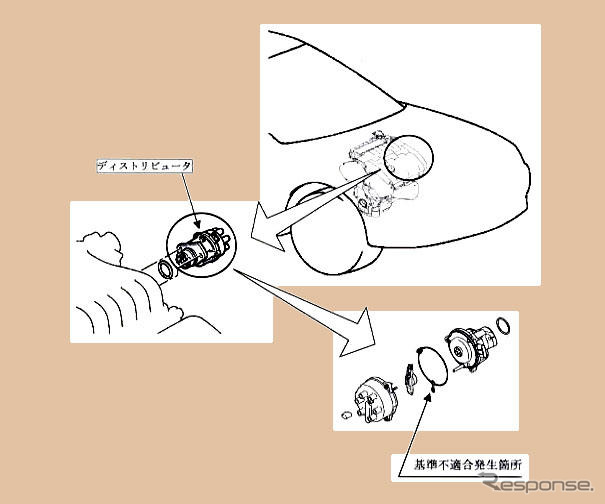 ディストリビュータ

基準不適合発生箇所

Response.