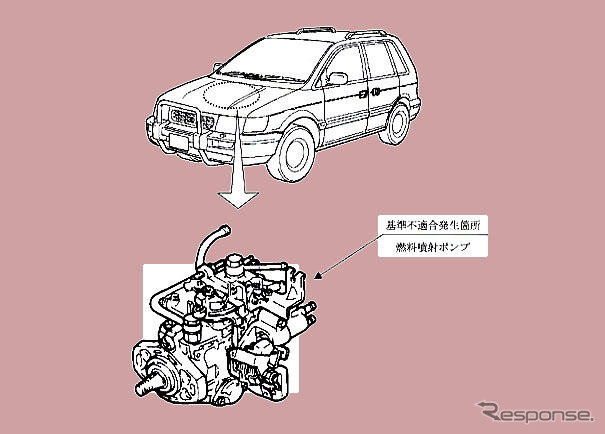 基準不適合発生箇所
燃料噴射ポンプ

Response.