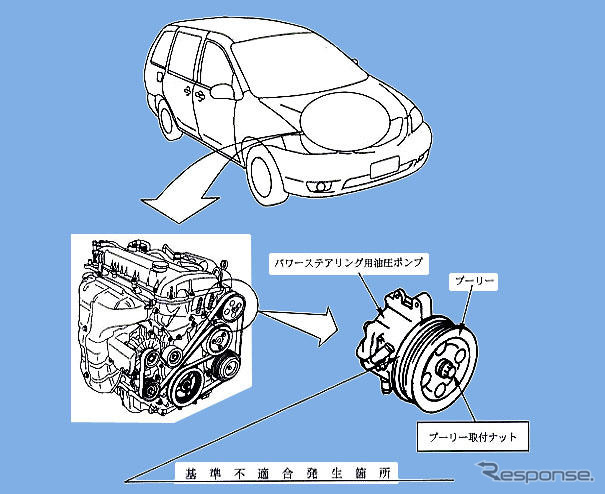 パワーステアリング用油圧ポンプ

プーリー

プーリー取付ナット

基 準 不 適 合 発 生 箇 所

Response.