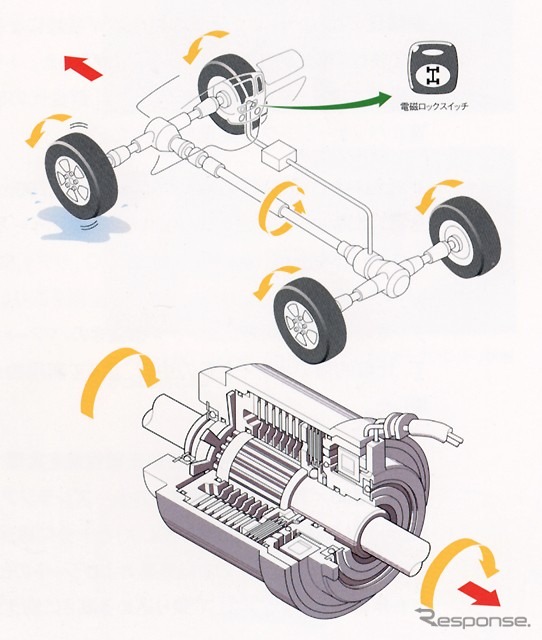 電磁ロックスイッチ

Response.