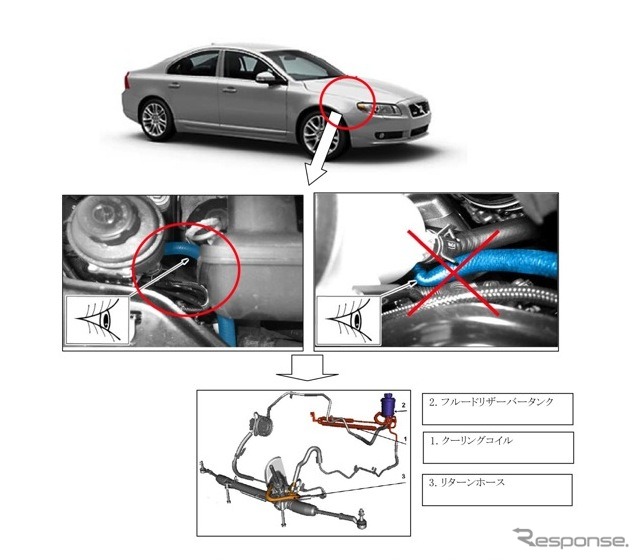 2

1

3

2. フルードリザーバータンク

1. クーリングコイル

3. リターンホース

Response.