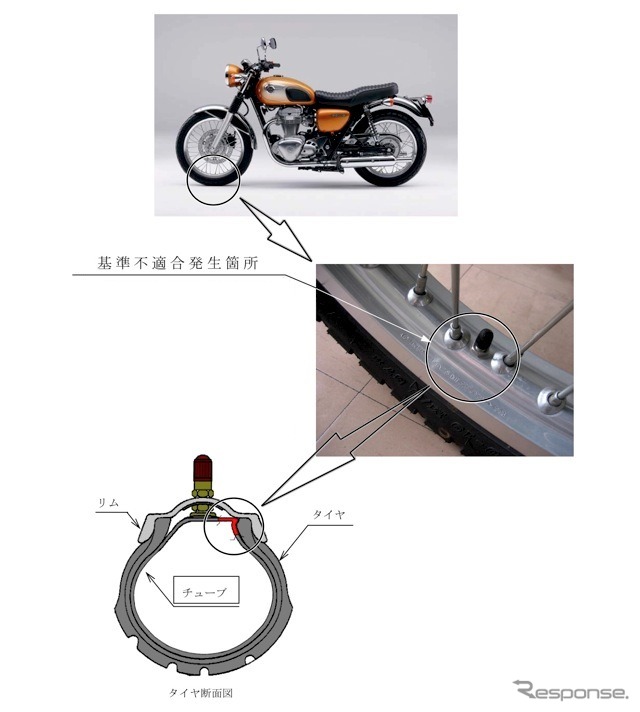 基準不適合発生箇所

リム

タイヤ

チューブ

タイヤ断面図

Response.