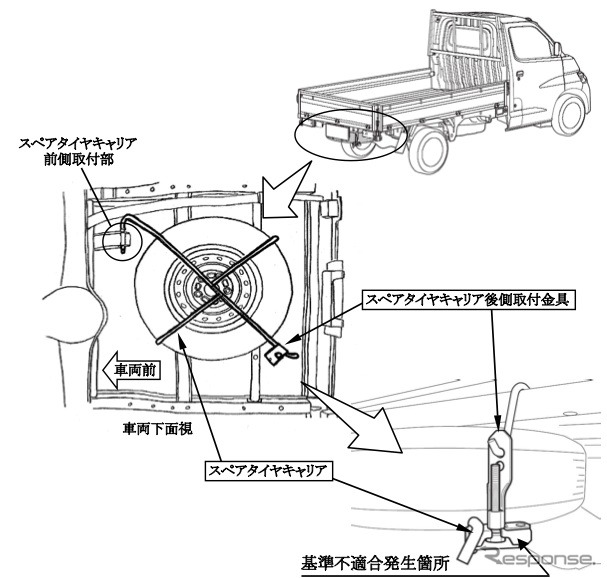 スペアタイヤキャリア
前側取付部

スペアタイヤキャリア後側取付金具

車両前

車両下面視

スペアタイヤキャリア

基準不適合発生箇所

Response.