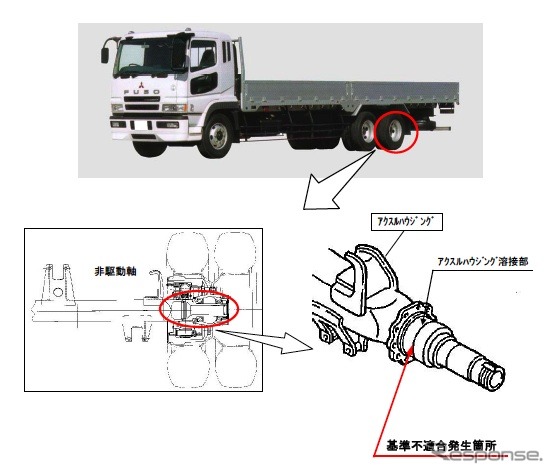 FUSO

非駆動軸

ｱｸｽﾙﾊｳｼﾞﾝｸﾞ

ｱｸｽﾙﾊｳｼﾞﾝｸﾞ溶接部

基準不適合発生箇所

response.