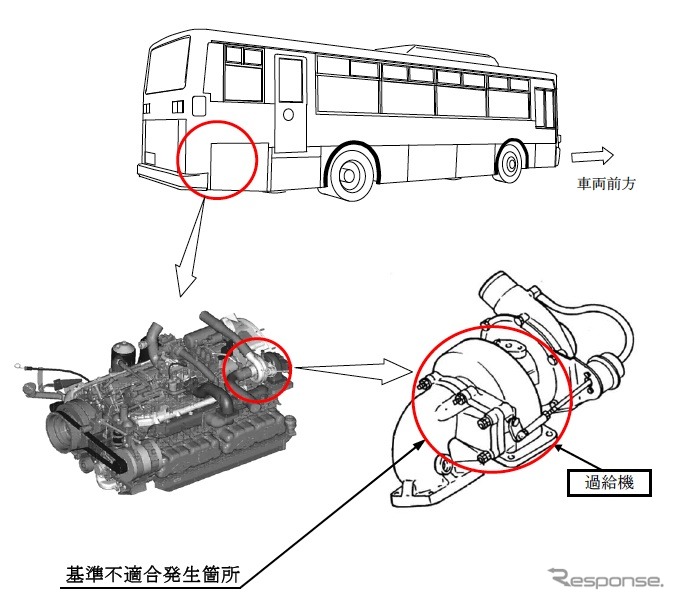 車両前方

過給機

基準不適合発生箇所

Response.