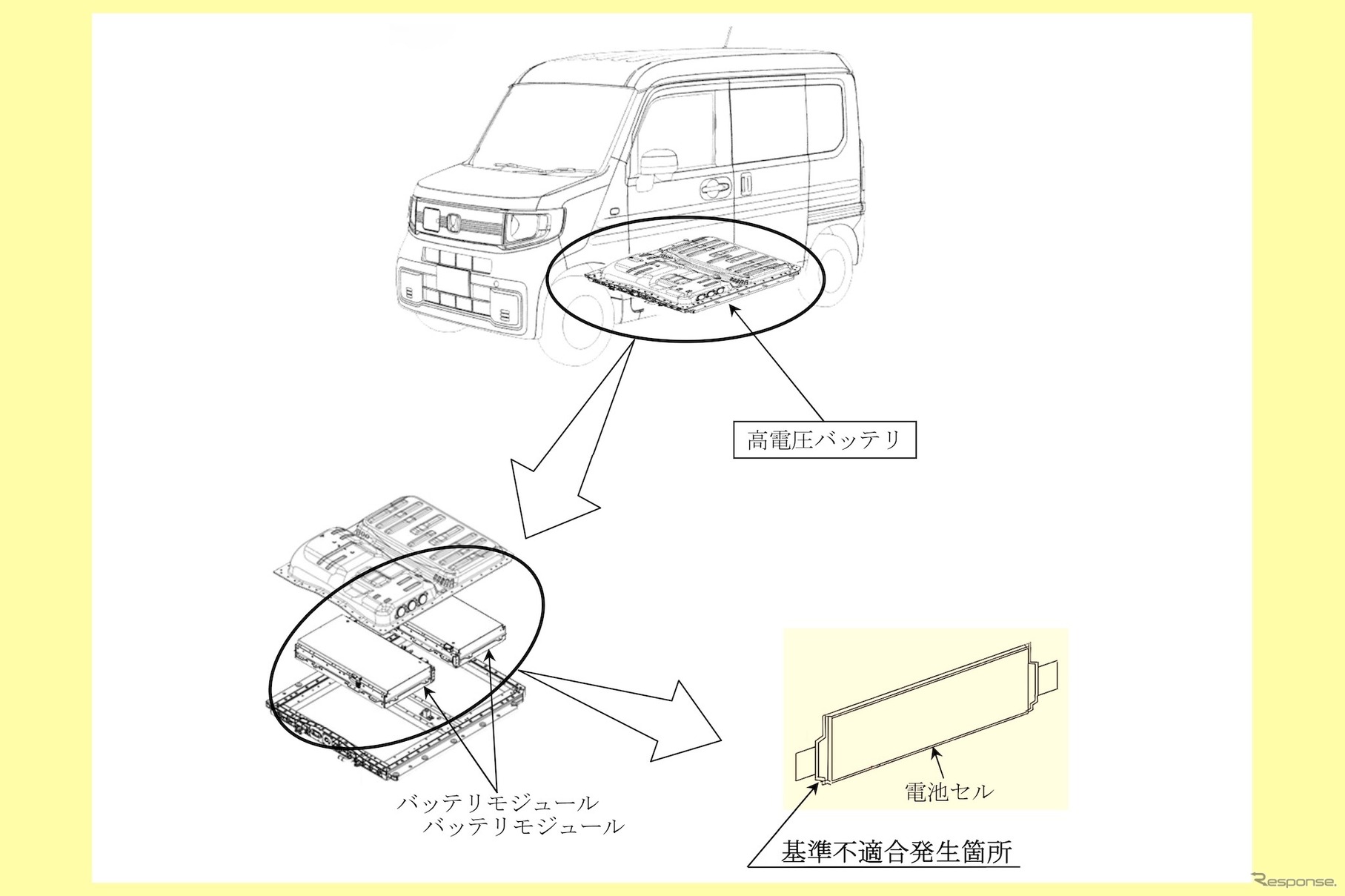 高電圧バッテリ

バッテリモジュール
バッテリモジュール

電池セル

基準不適合発生箇所

Response.