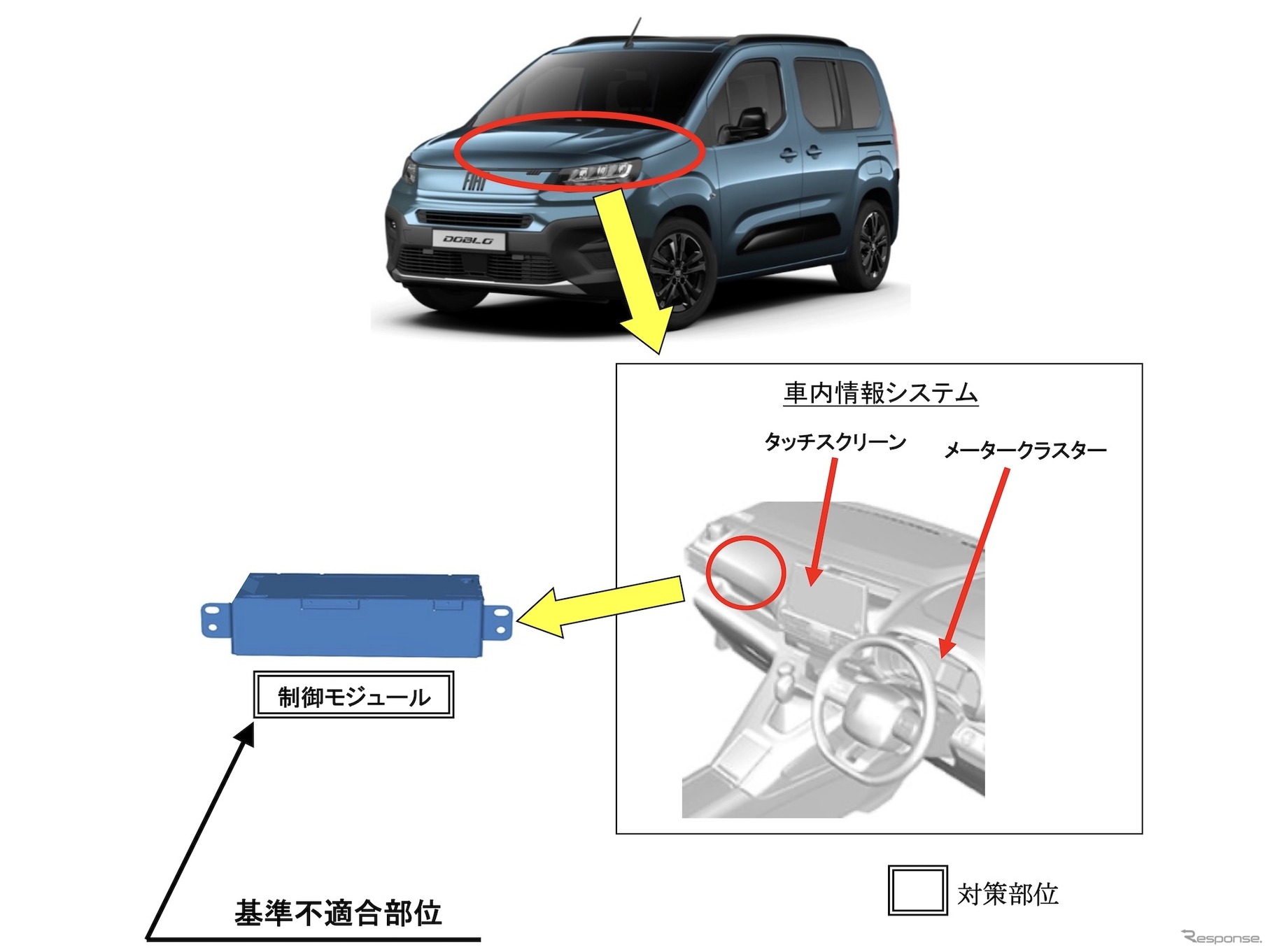 FIAT

DOBLO

車内情報システム

タッチスクリーン

メータークラスター

制御モジュール

基準不適合部位

対策部位

Response.