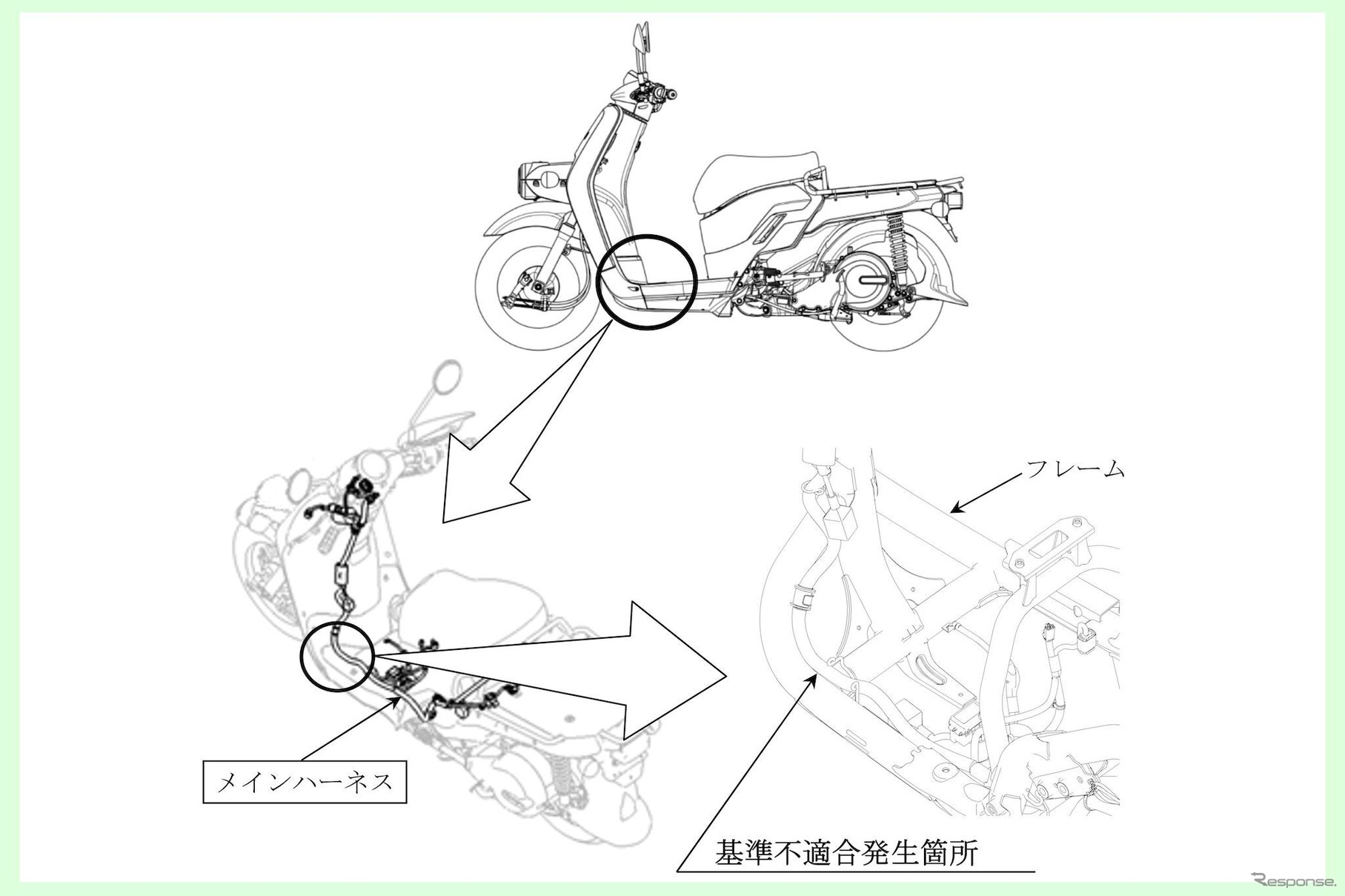 フレーム

メインハーネス

基準不適合発生箇所

Response.