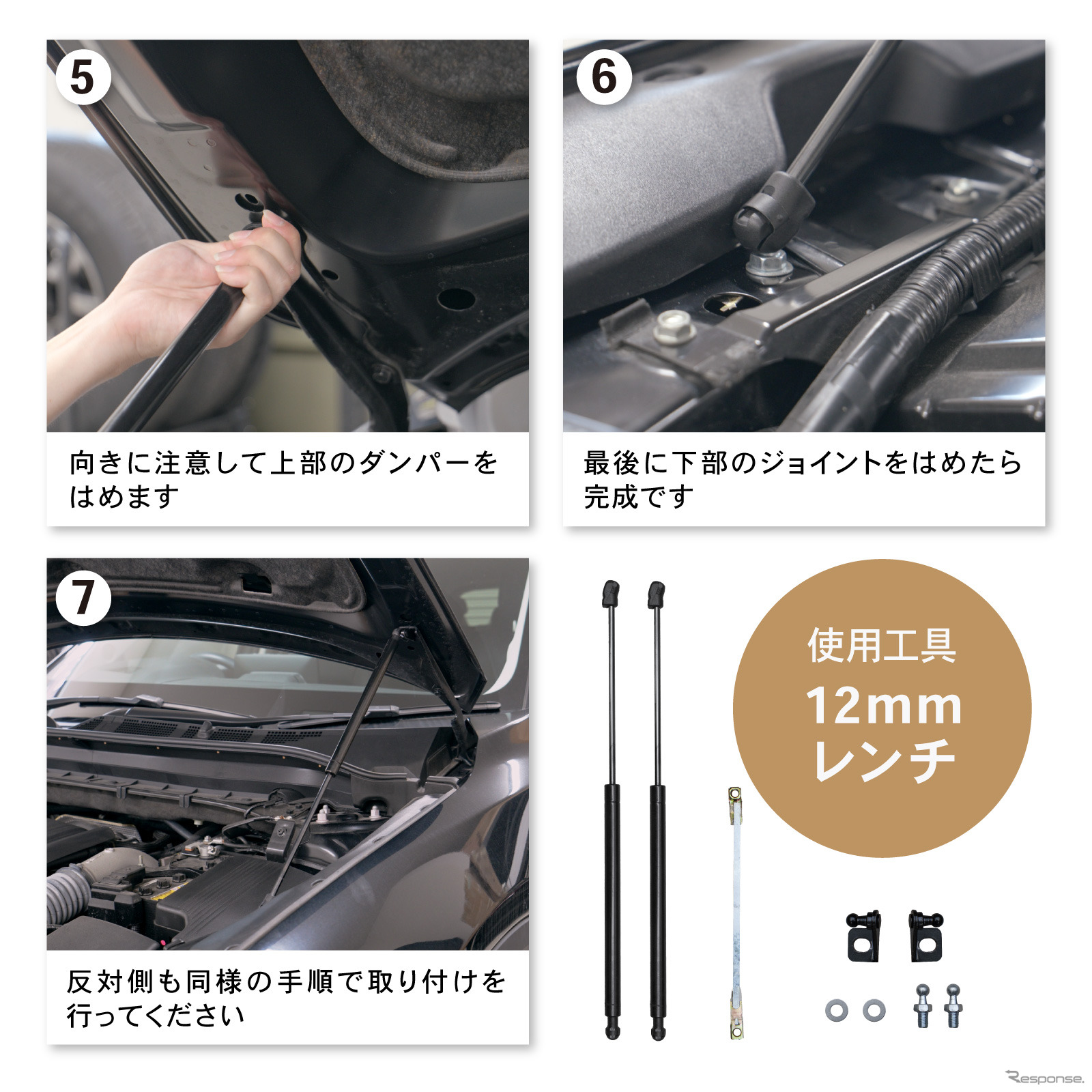 5

向きに注意して上部のダンパーをはめます

6

最後に下部のジョイントをはめたら完成です

7

反対側も同様の手順で取り付けを行ってください

使用工具

12mm
レンチ

Response.