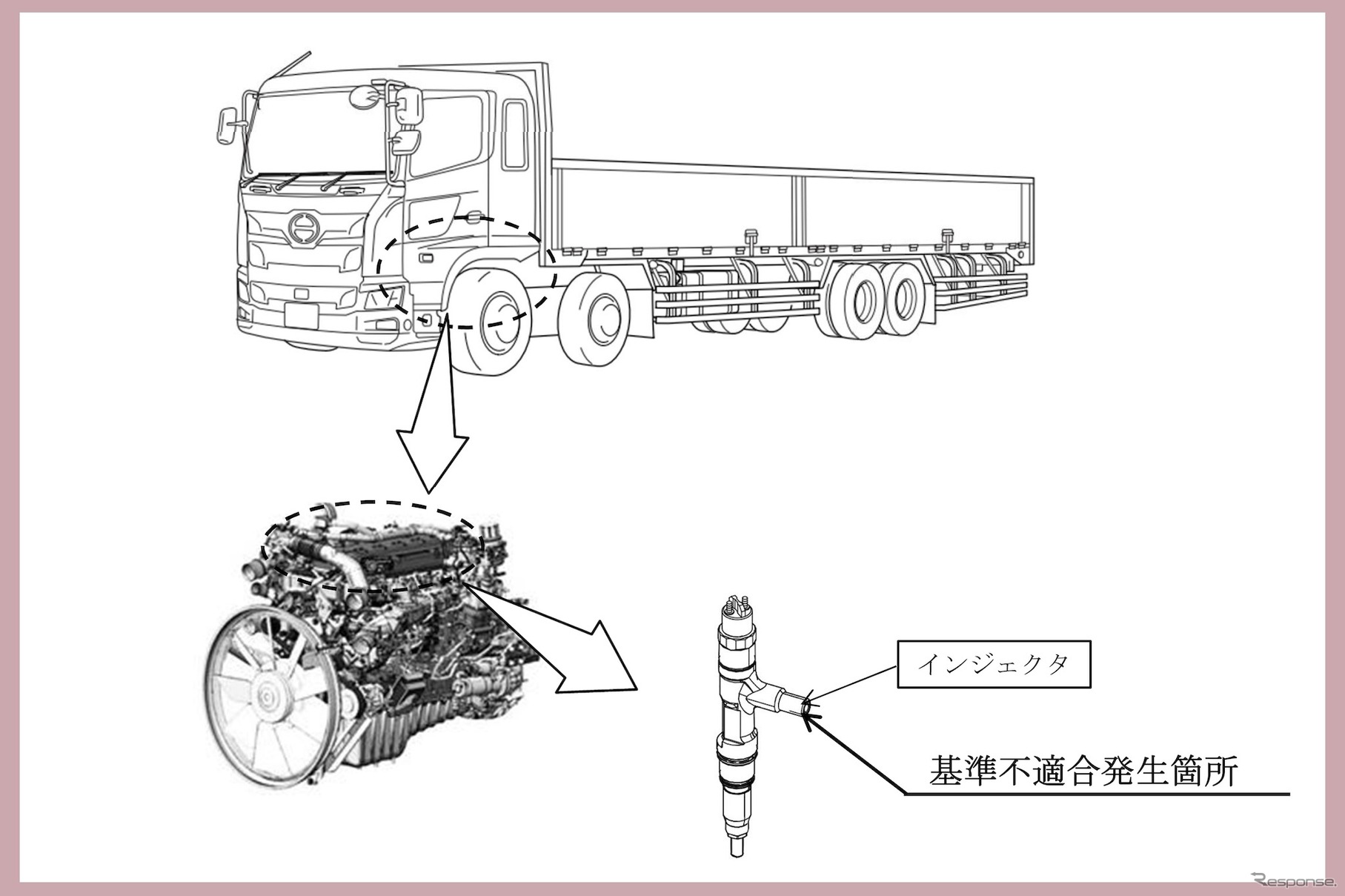 インジェクタ

基準不適合発生箇所

Response.