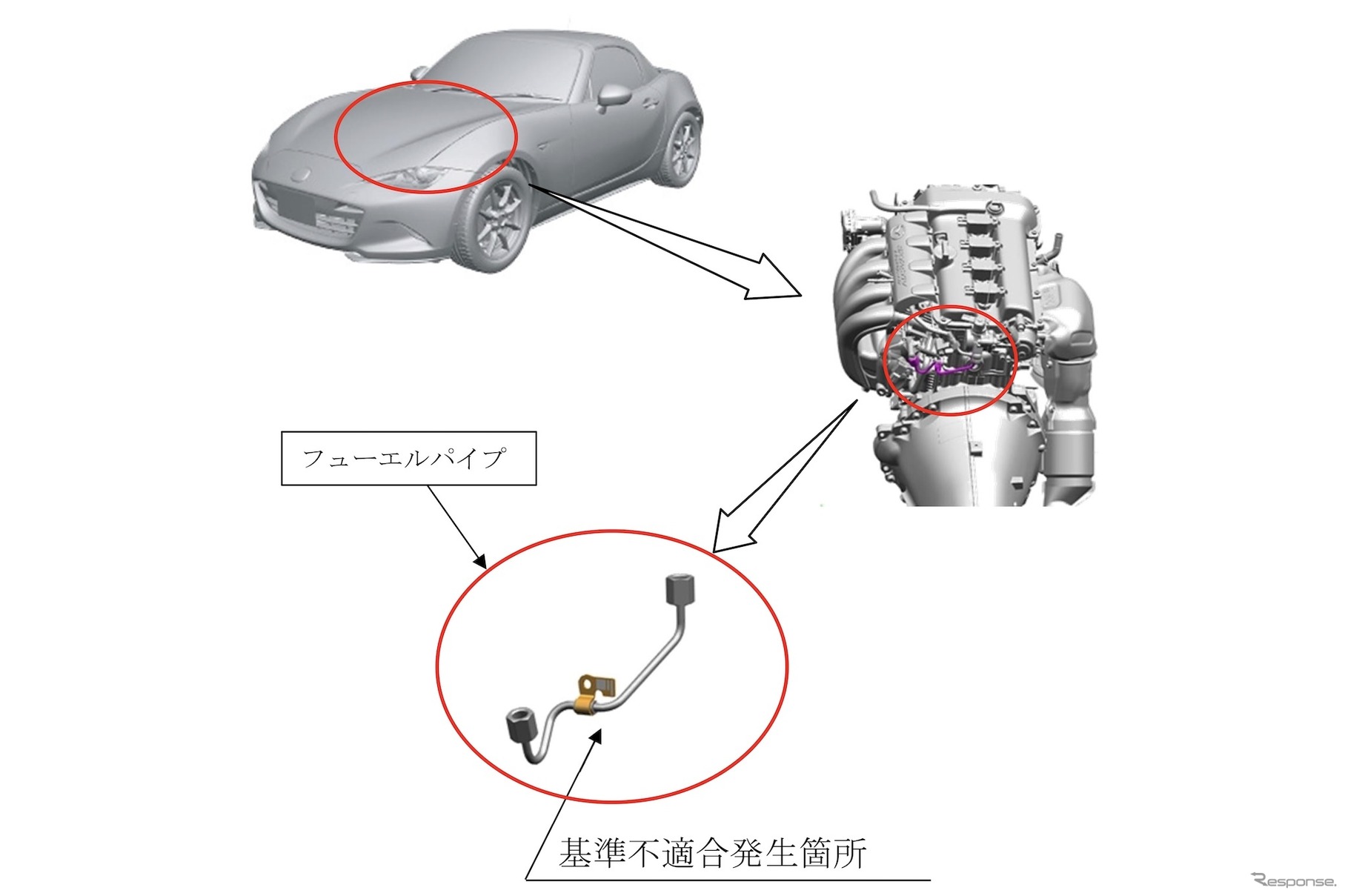 フューエルパイプ

基準不適合発生箇所

Response.