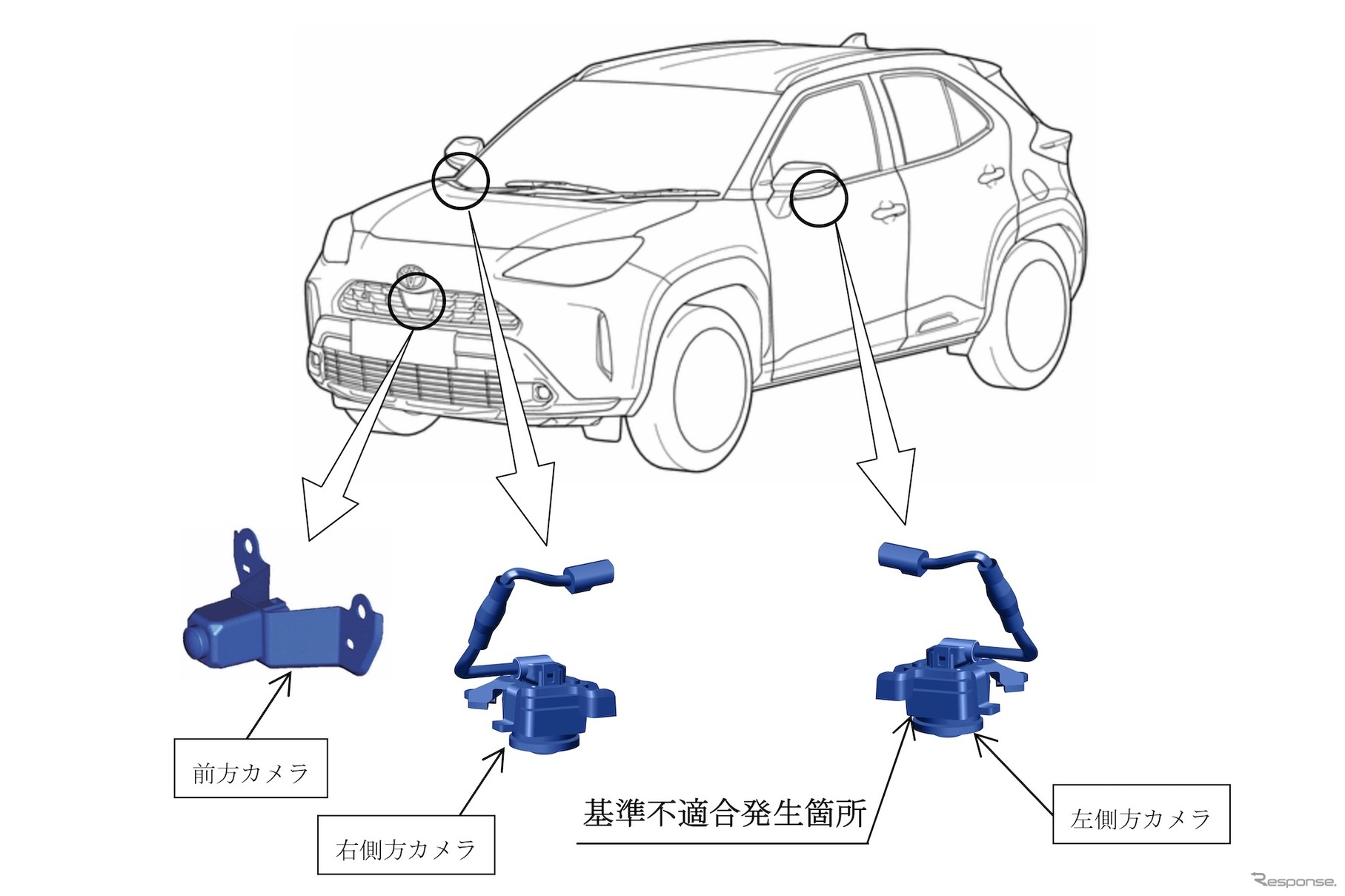 前方カメラ

右側方カメラ

基準不適合発生箇所

左側方カメラ

Response.