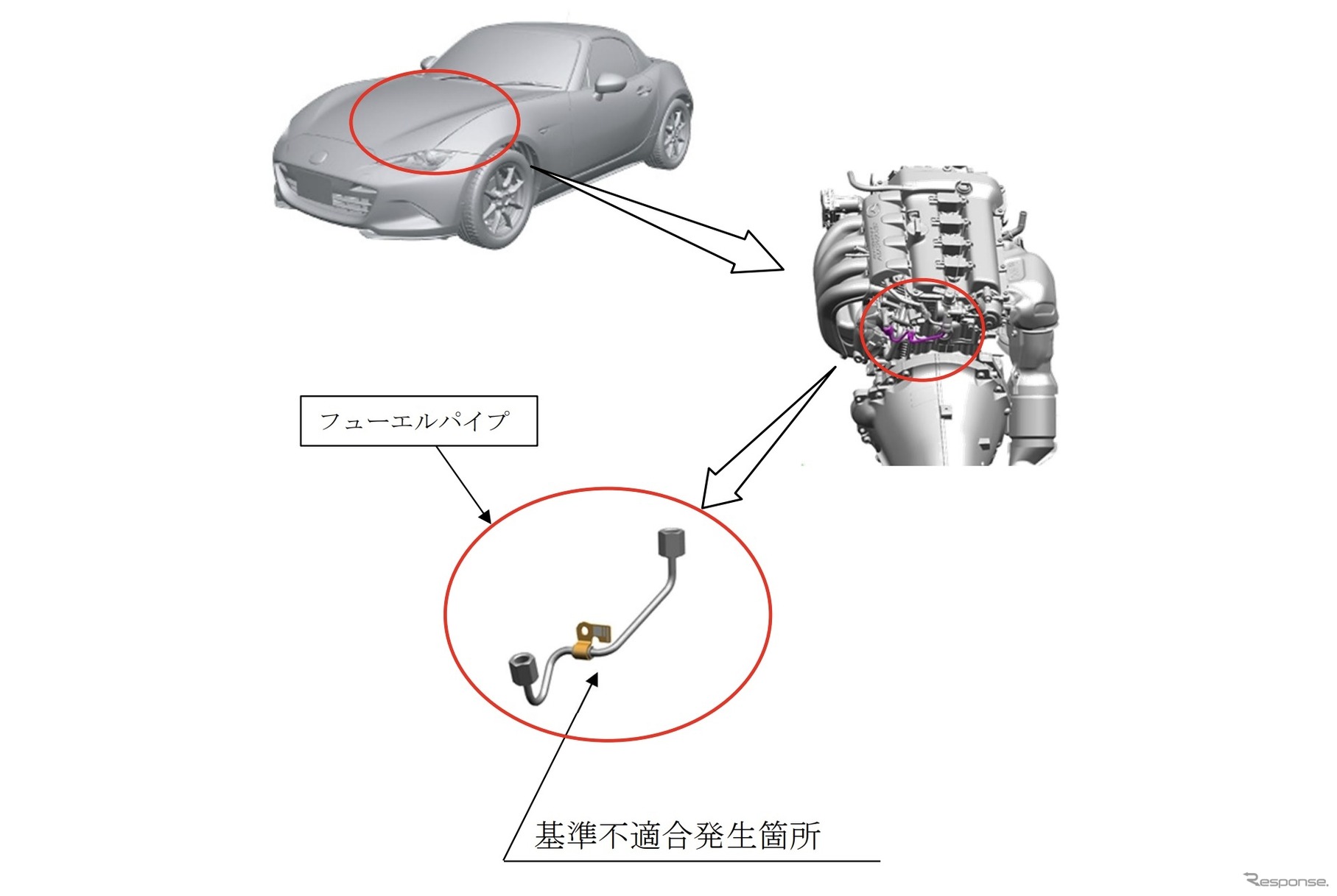 フューエルパイプ

基準不適合発生箇所

Response.