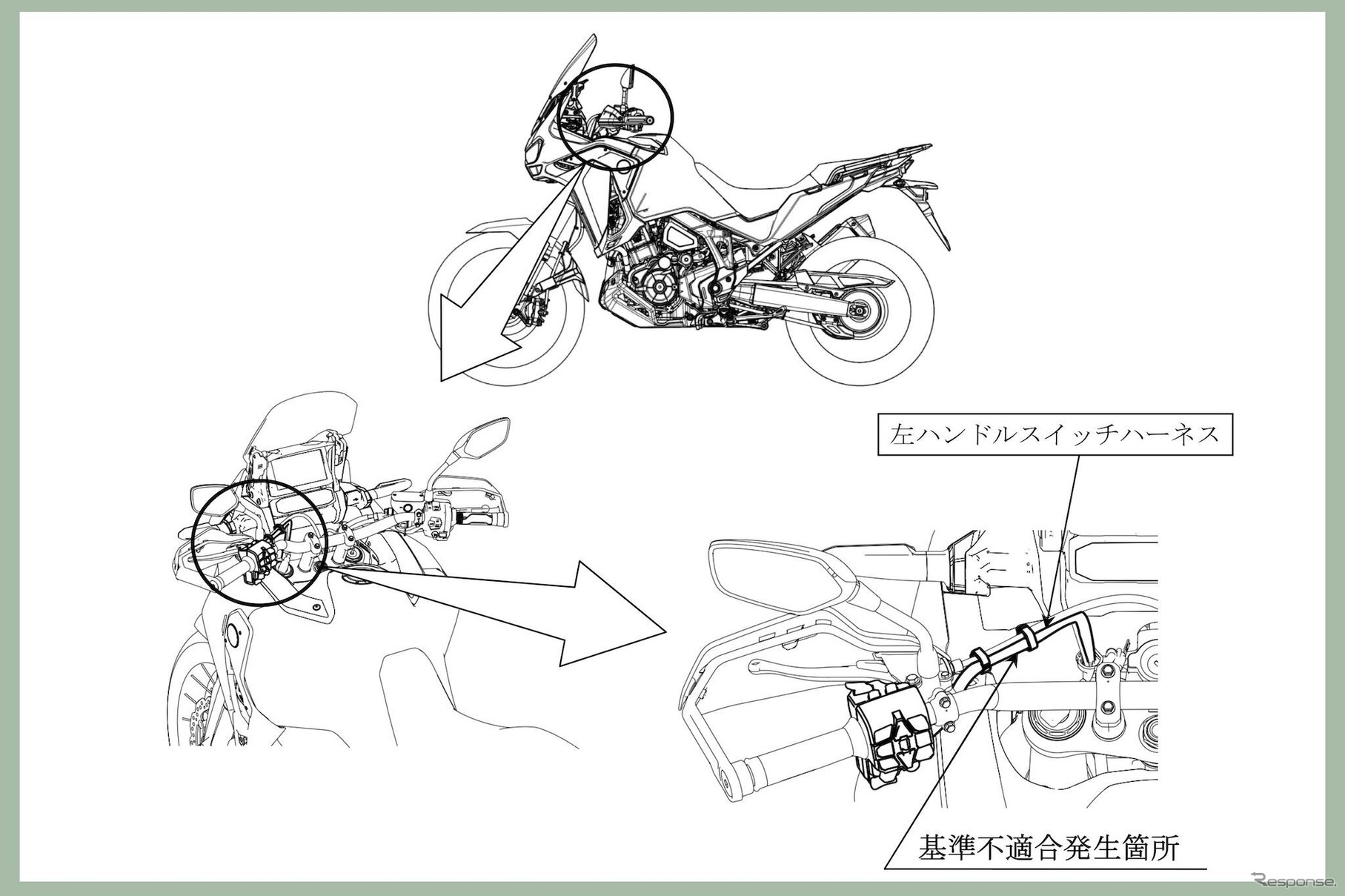 左ハンドルスイッチハーネス

基準不適合発生箇所

Response.