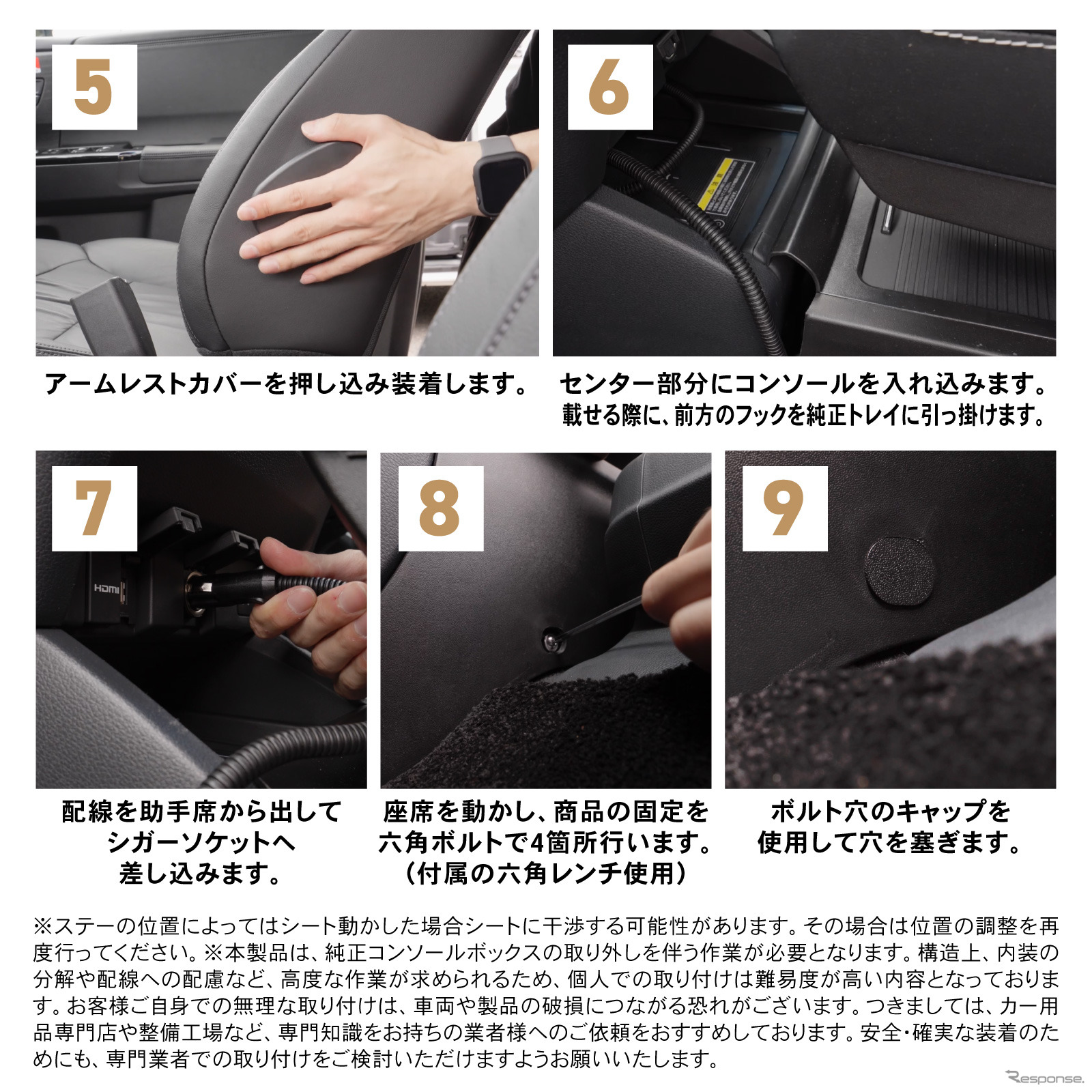 5

アームレストカバーを押し込み装着します。

6

センター部分にコンソールを入れ込みます。
載せる際に、前方のフックを純正トレイに引っ掛けます。

7

HDMI

配線を助手席から出して
シガーソケットへ
差し込みます。

8

座席を動かし、商品の固定を
六角ボルトで4箇所行います。
（付属の六角レンチ使用）

9

ボルト穴のキャップを
使用して穴を塞ぎます。

※ステーの位置によってはシート動かした場合シートに干渉する可能性があります。その場合は位置の調整を再度行ってください。※本製品は、純正コンソールボックスの取り外しを伴う作業が必要となります。構造上、内装の分解や配線への配慮など、高度な作業が求められるため、個人での取り付けは難易度が高い内容となっております。お客様ご自身での無理な取り付けは、車両や製品の破損につながる恐れがございます。つきましては、カー用品専門店や整備工場など、専門知識をお持ちの業者様へのご依頼をおすすめしております。安全・確実な装着のためにも、専門業者での取り付けをご検討いただけますようお願いいたします。

Response.