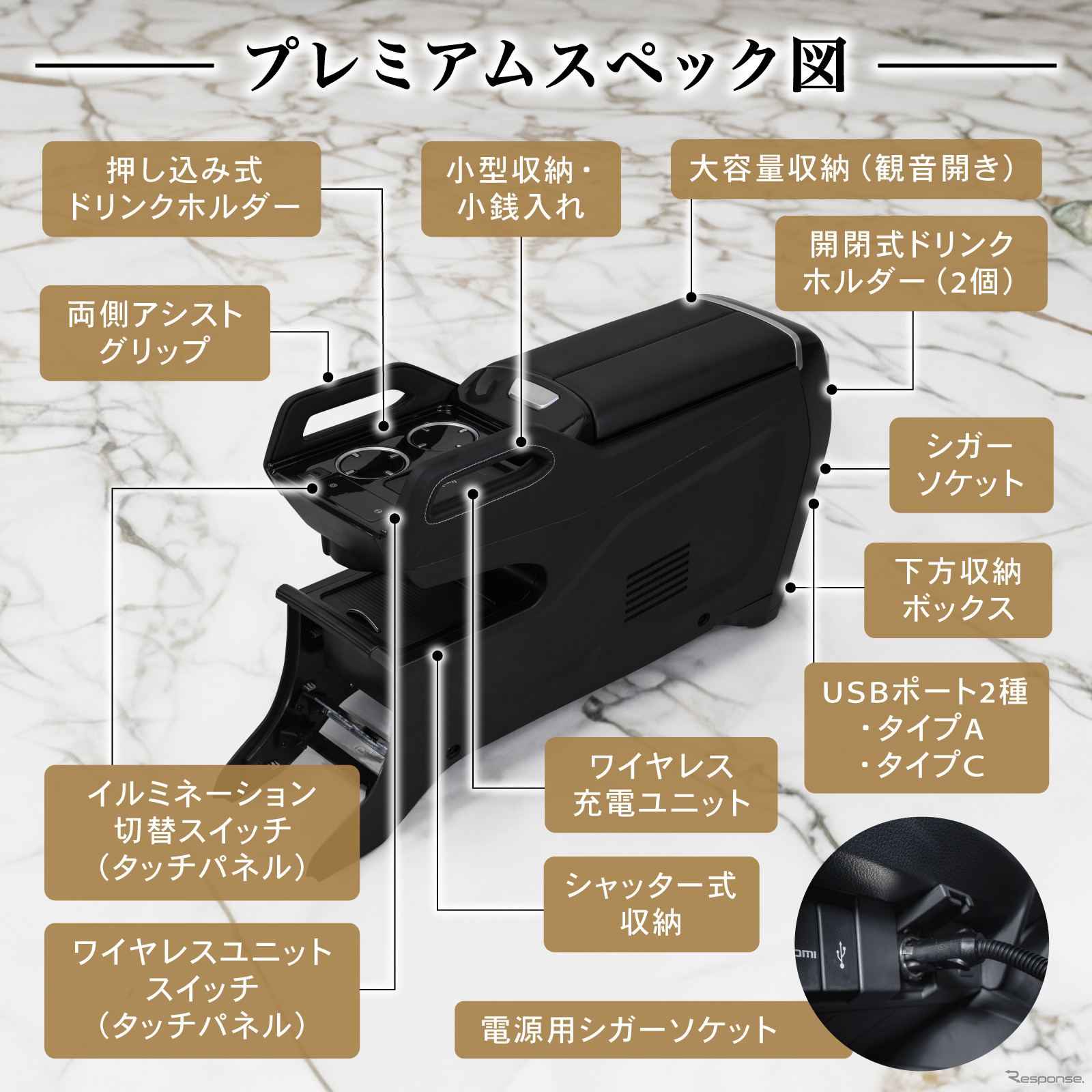 プレミアムスペック図

押し込み式
ドリンクホルダー

小型収納・
小銭入れ

大容量収納（観音開き）

開閉式ドリンク
ホルダー（2個）

両側アシスト
グリップ

シガー
ソケット

下方収納
ボックス

USBポート2種
・タイプA
・タイプC

ワイヤレス
充電ユニット

イルミネーション
切替スイッチ
（タッチパネル）

シャッター式
収納

ワイヤレスユニット
スイッチ
（タッチパネル）

電源用シガーソケット

Response.