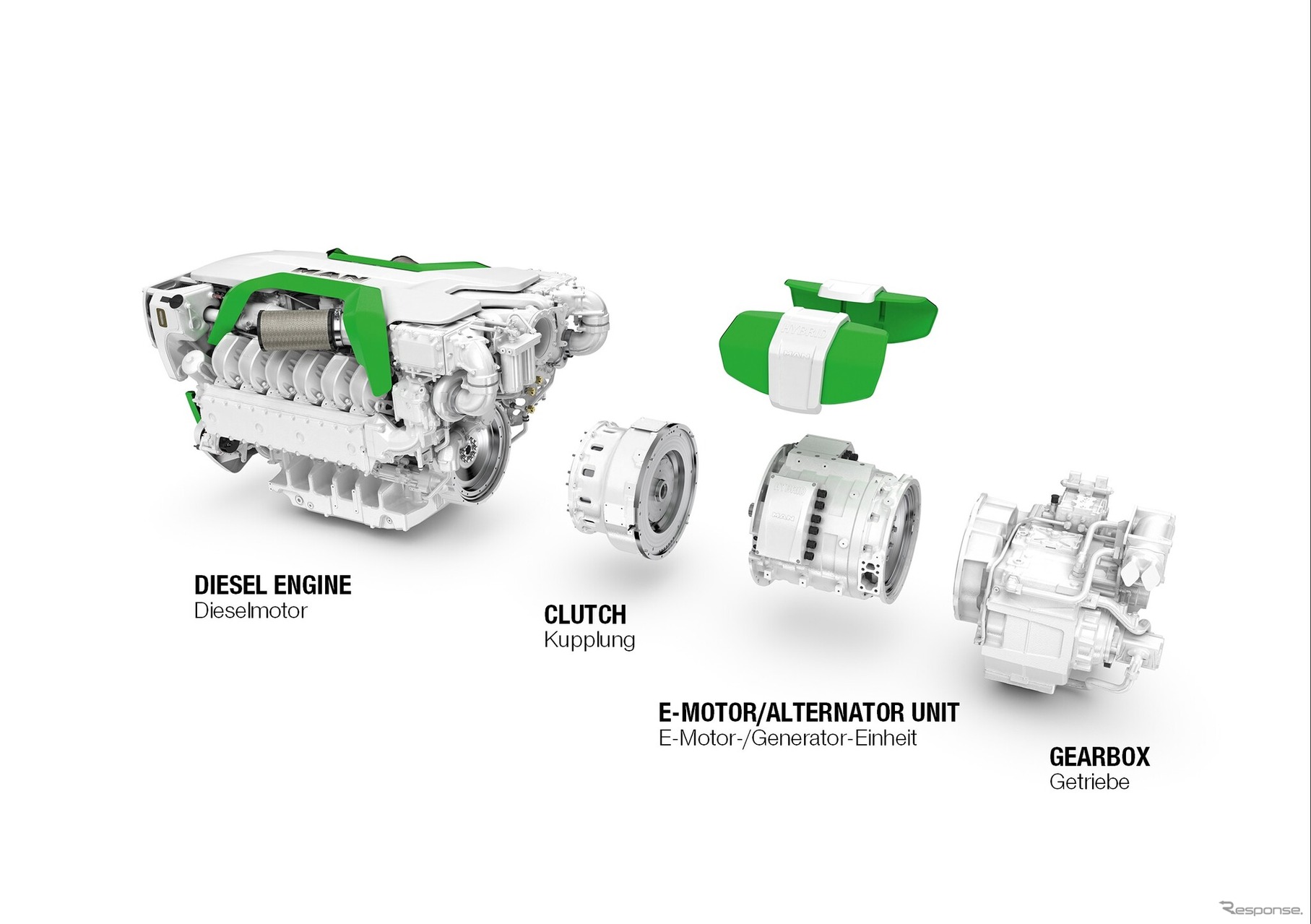 MAN

HYBRID

MAN

HYBRID

MAN

DIESEL ENGINE
Dieselmotor

CLUTCH
Kupplung

E-MOTOR/ALTERNATOR UNIT
E-Motor-/Generator-Einheit

GEARBOX
Getriebe

Response.