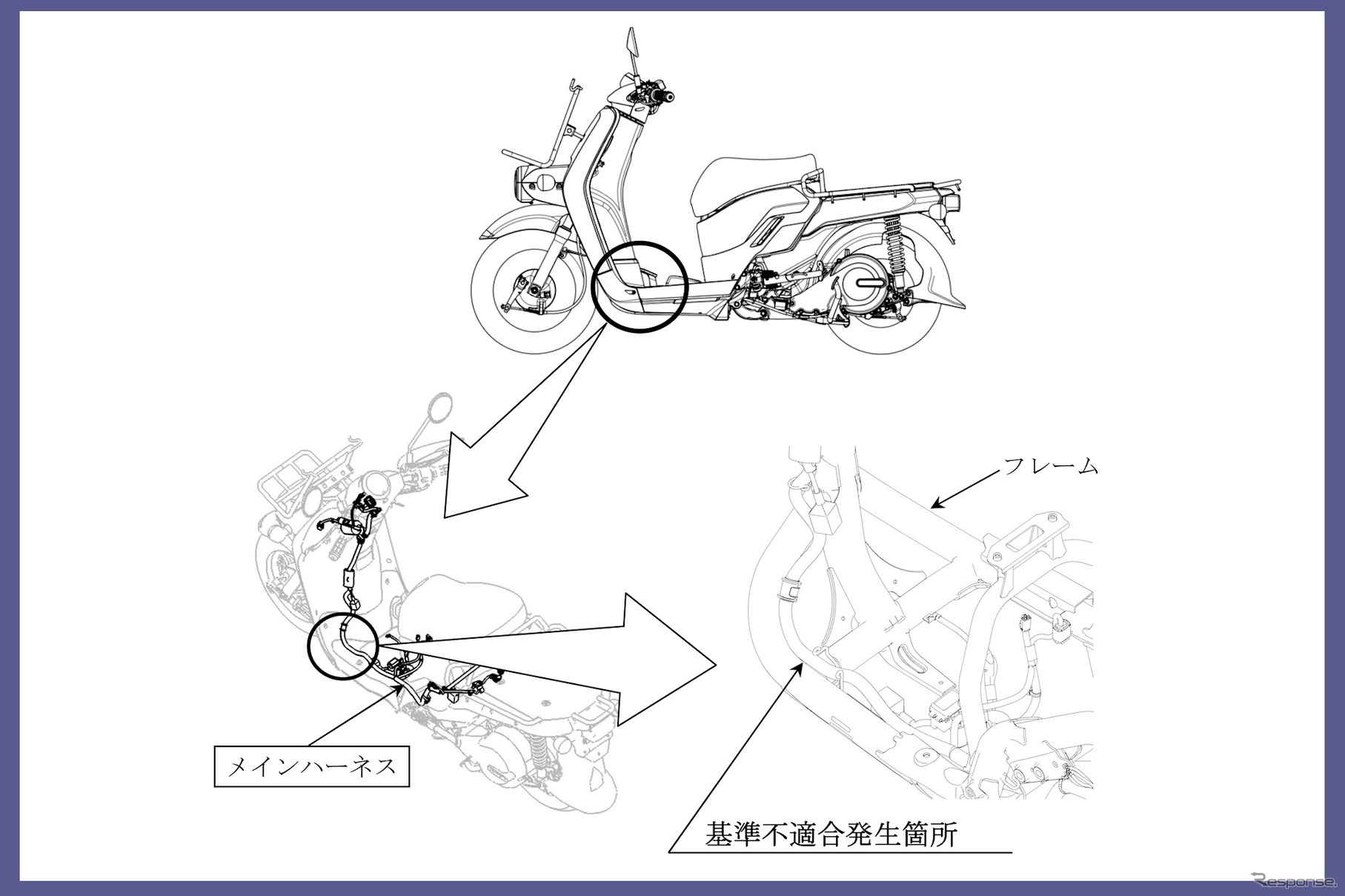 フレーム

メインハーネス

基準不適合発生箇所

Response.