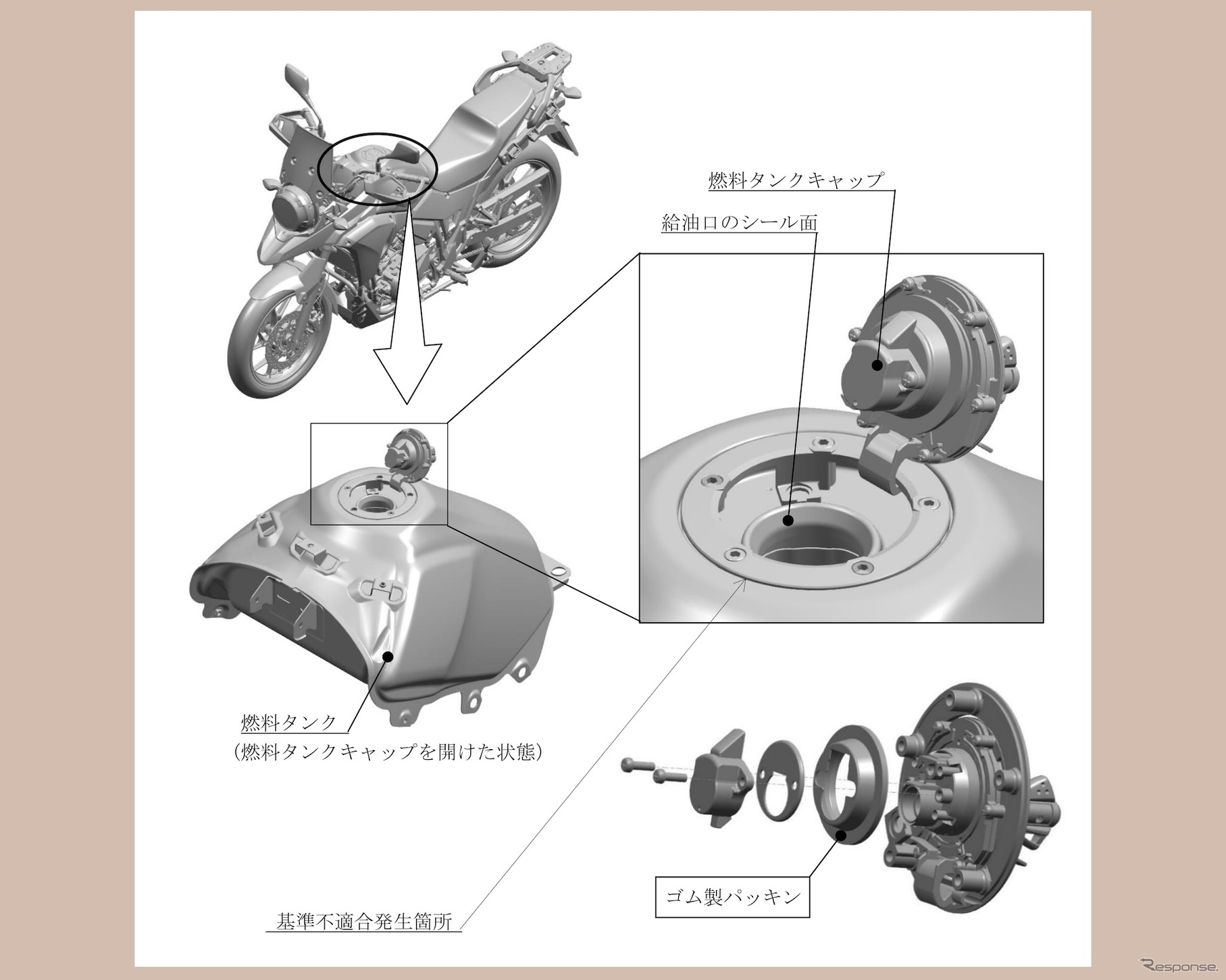 燃料タンクキャップ

給油口のシール面

燃料タンク
（燃料タンクキャップを開けた状態）

ゴム製パッキン

基準不適合発生箇所

Response.