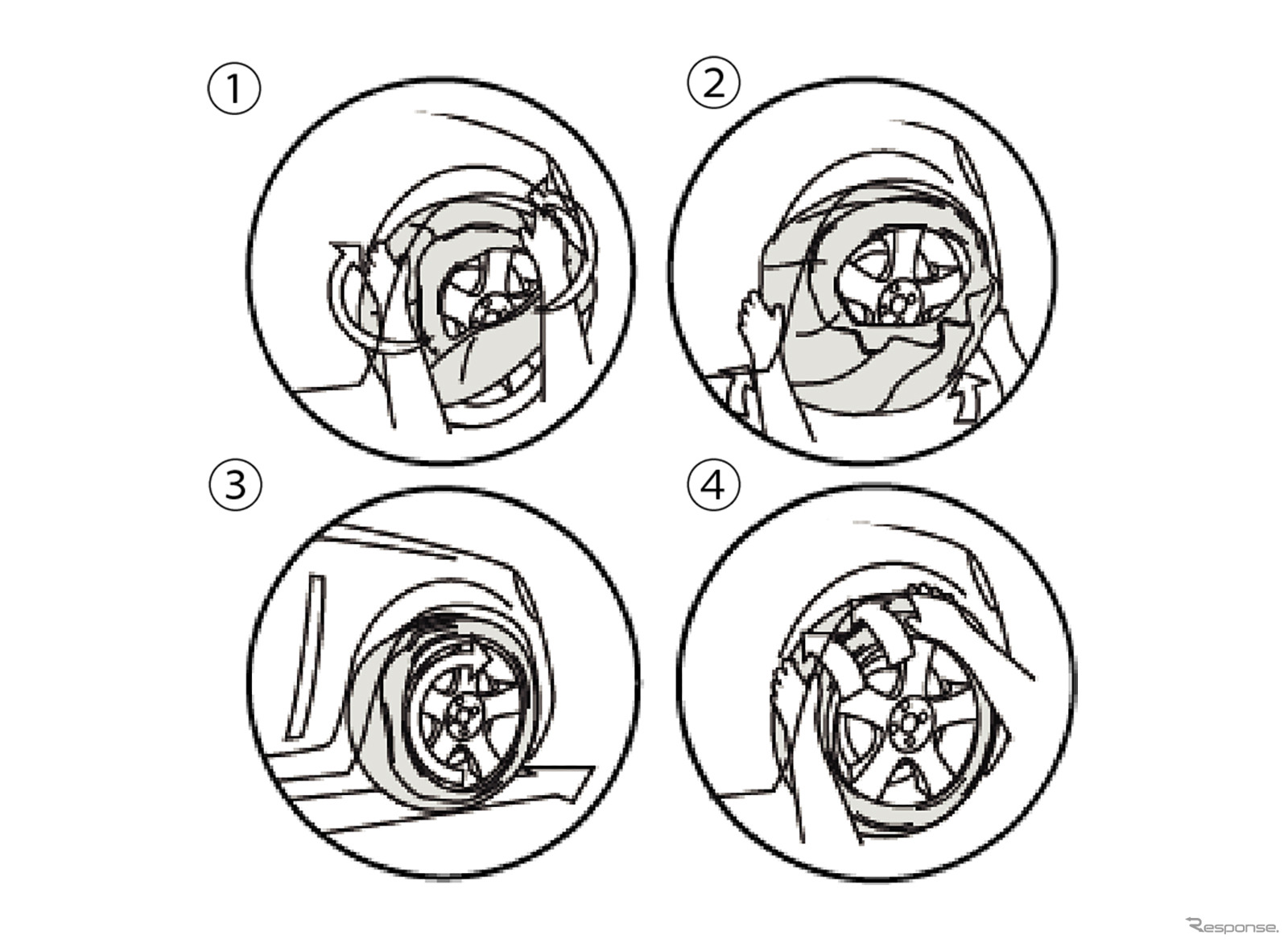 ①

②

③

④

Response.