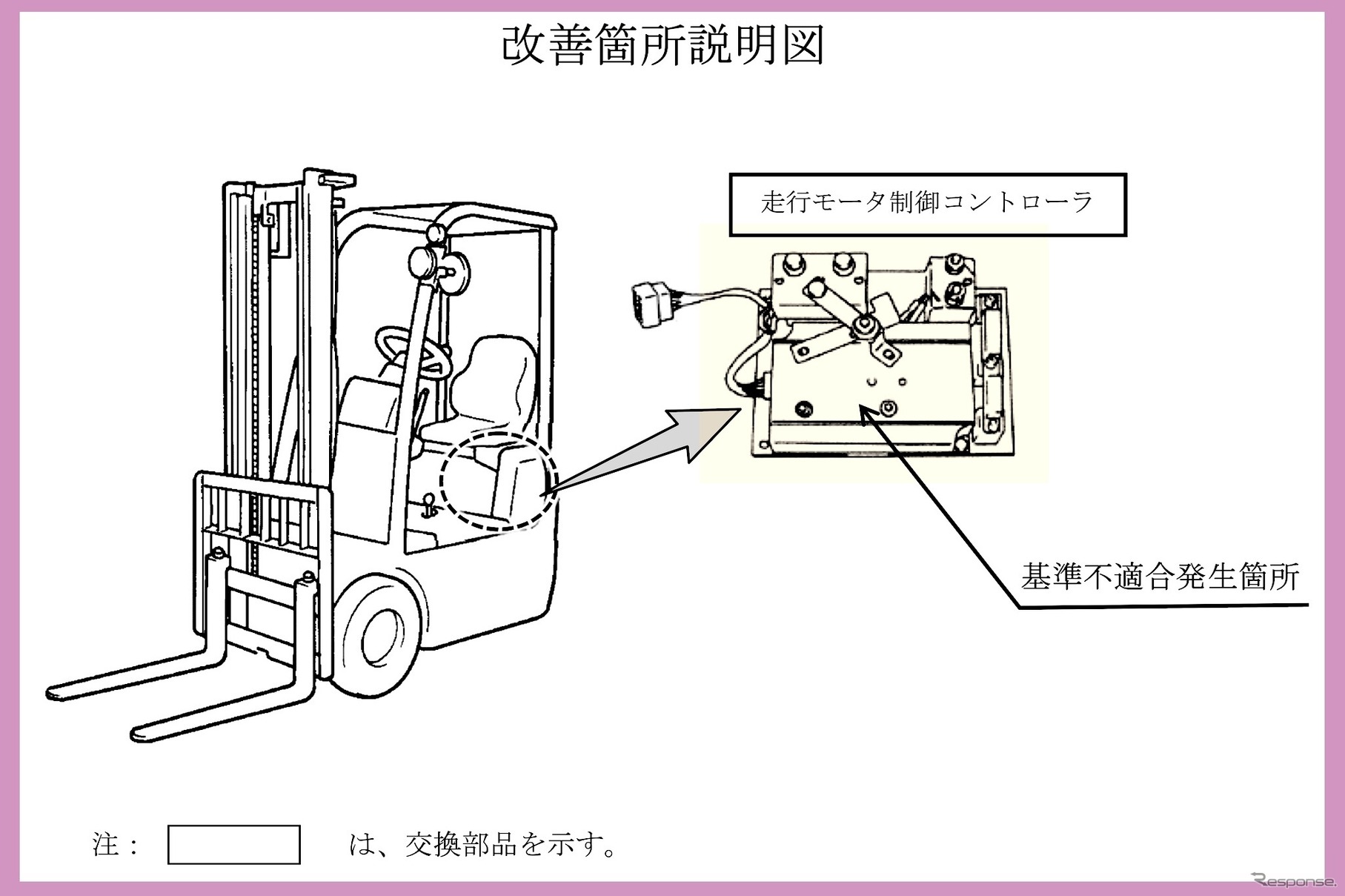 改善箇所説明図

走行モータ制御コントローラ

基準不適合発生箇所

注： は、交換部品を示す。

Response.