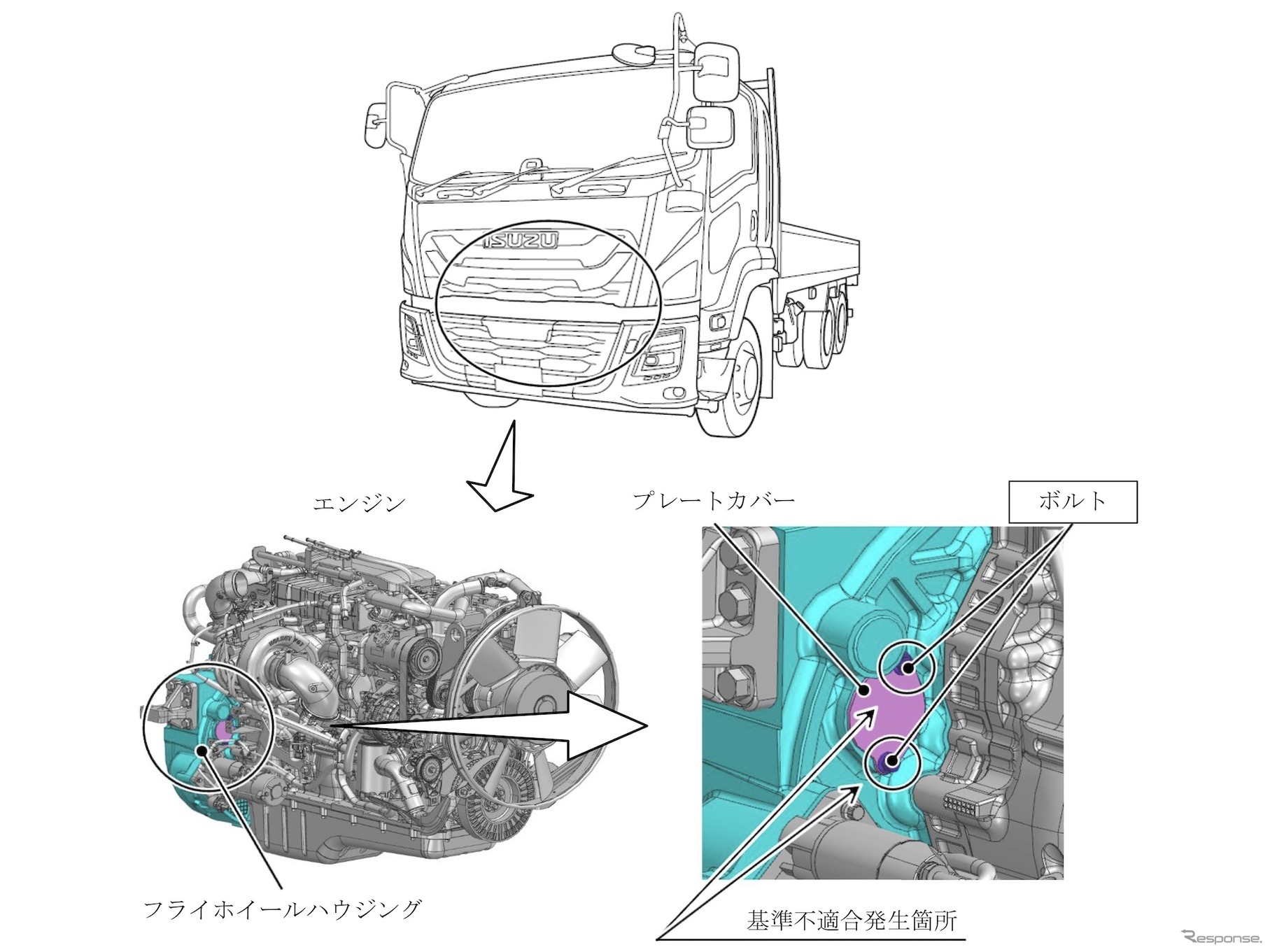 ISUZU

エンジン

プレートカバー

ボルト

フライホイールハウジング

基準不適合発生箇所

Response.